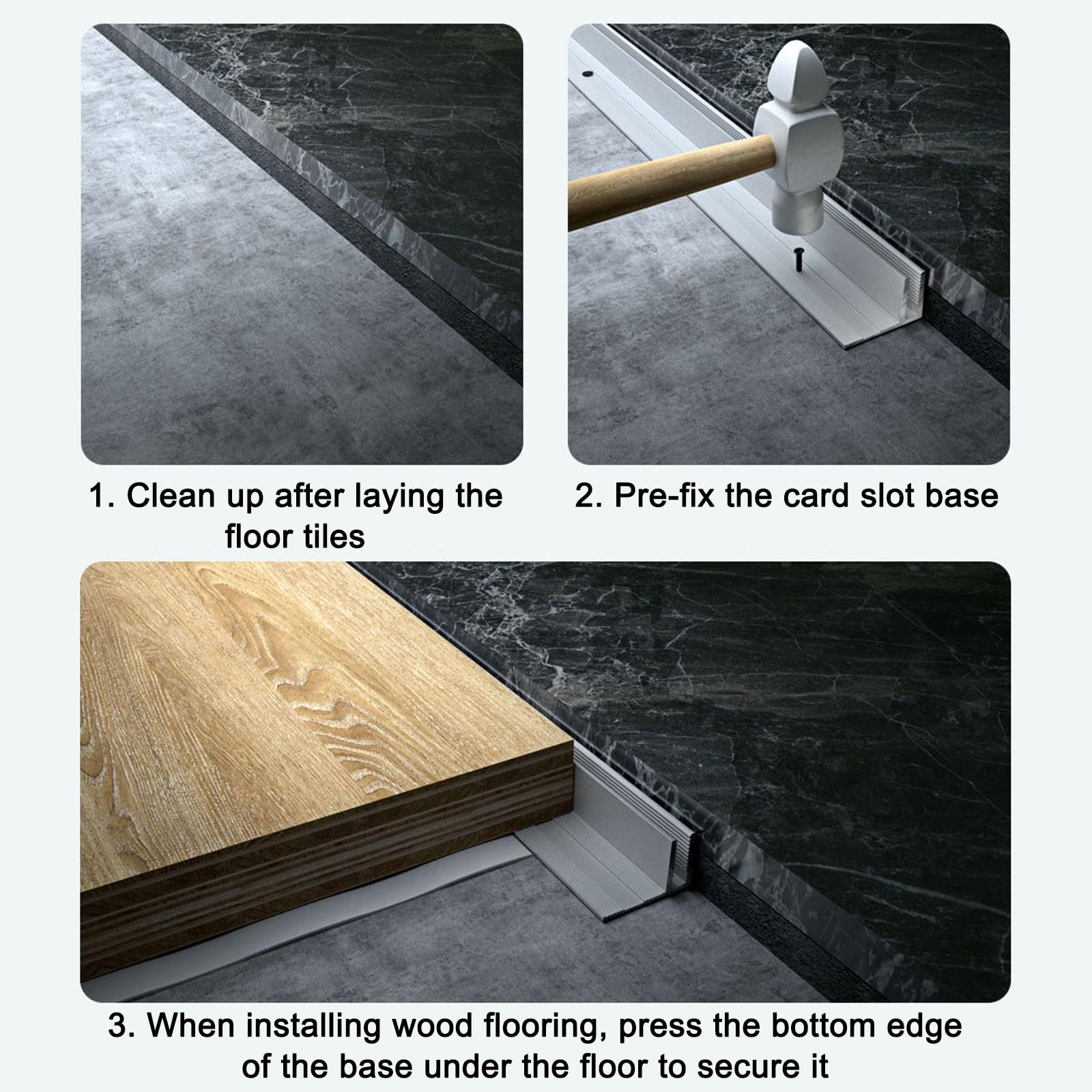 1. Clean up after laying the floor tiles

2. Pre-fix the card slot base

3. When installing wood flooring, press the bottom edge of the base under the floor to secure it