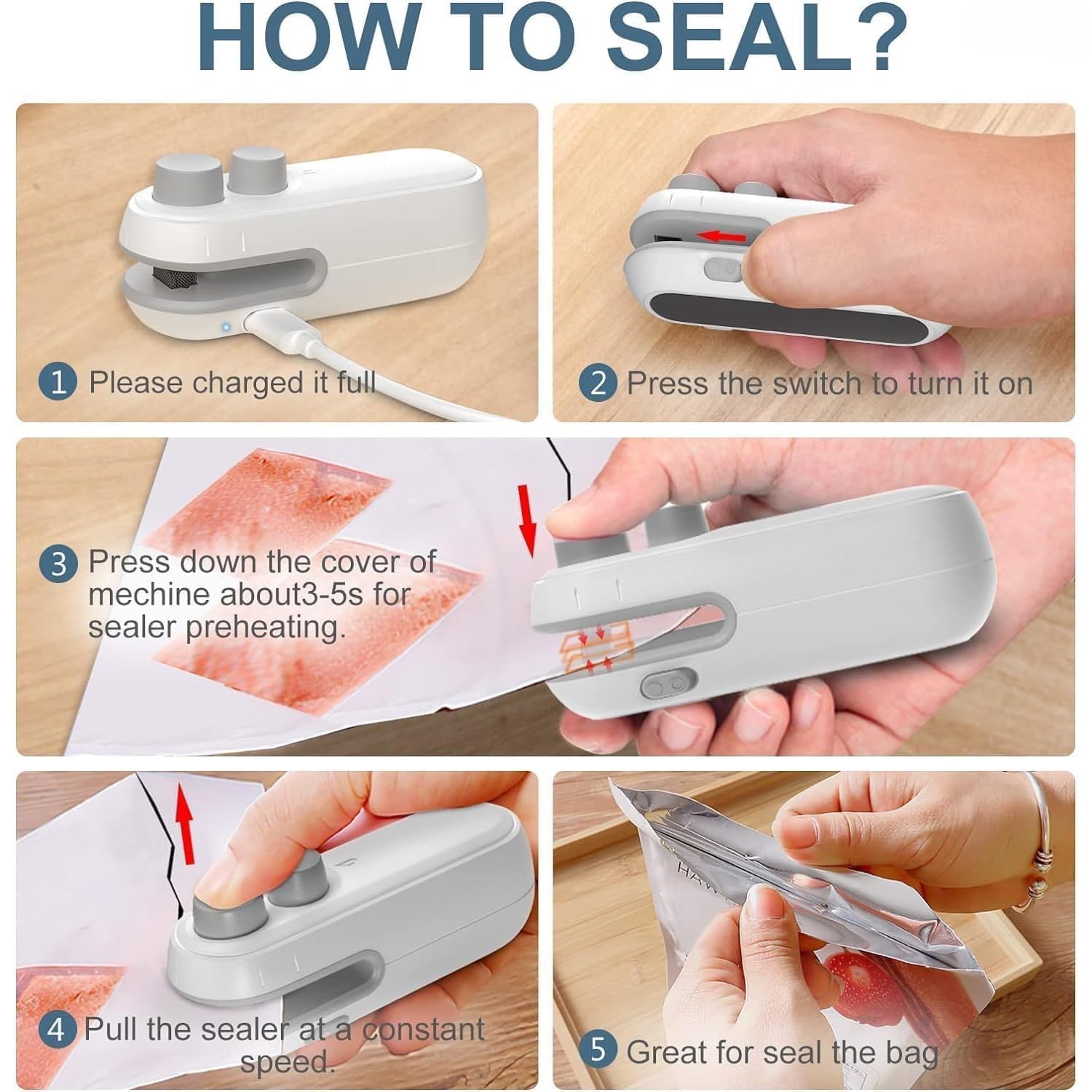 HOW TO SEAL?

1 Please charged it full

2 Press the switch to turn it on

3 Press down the cover of mechine about3-5s for sealer preheating.

4 Pull the sealer at a constant speed.

5 Great for seal the bag