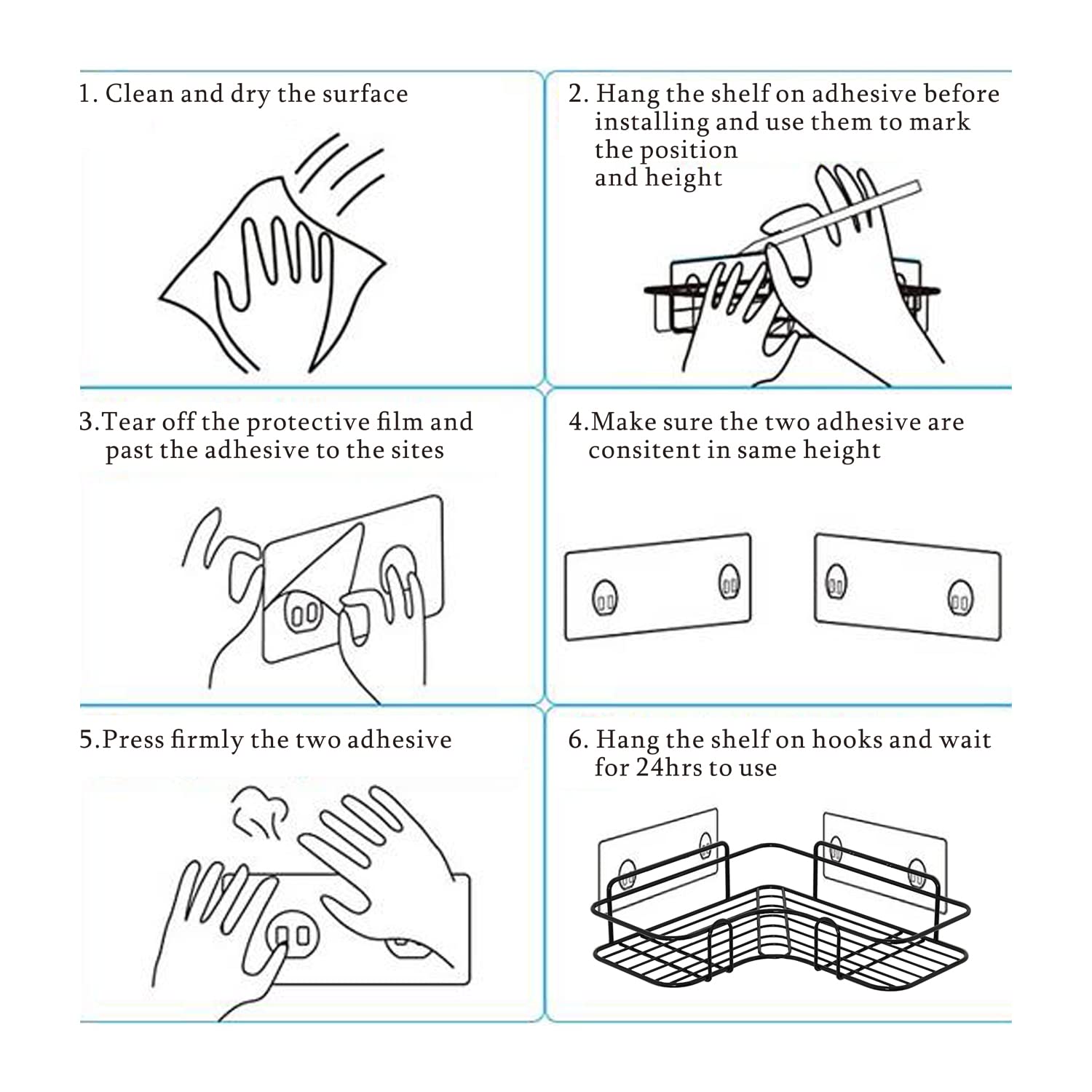 1. Clean and dry the surface

2. Hang the shelf on adhesive before installing and use them to mark the position and height

3.Tear off the protective film and past the adhesive to the sites

4.Make sure the two adhesive are consitent in same height

5.Press firmly the two adhesive

6. Hang the shelf on hooks and wait for 24hrs to use