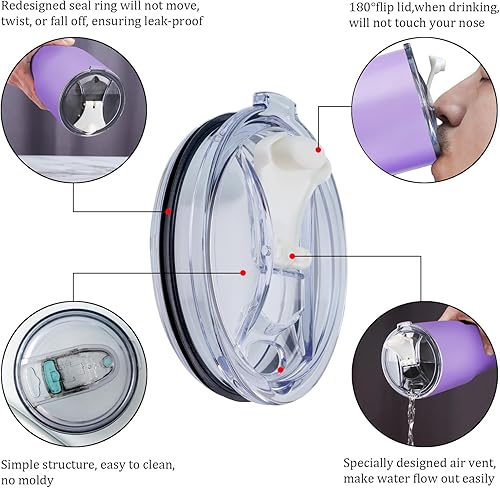 Redesigned seal ring will not move, twist, or fall off, ensuring leak-proof

180°flip lid,when drinking, will not touch your nose

Simple structure, easy to clean, no moldy

Specially designed air vent, make water flow out easily