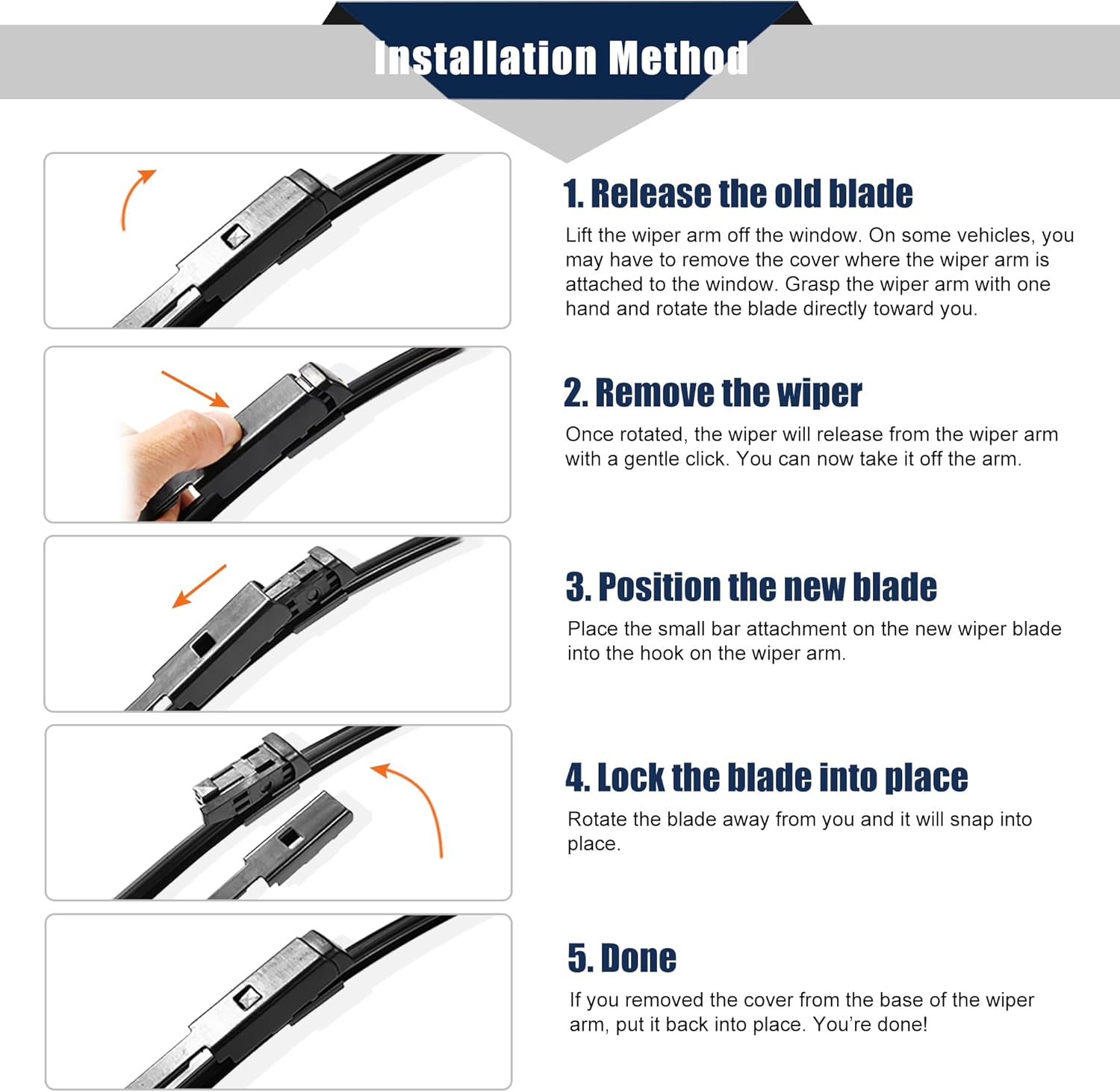 Installation Method

1. Release the old blade

Lift the wiper arm off the window. On some vehicles, you may have to remove the cover where the wiper arm is attached to the window. Grasp the wiper arm with one hand and rotate the blade directly toward you.

2. Remove the wiper

Once rotated, the wiper will release from the wiper arm with a gentle click. You can now take it off the arm.

3. Position the new blade

Place the small bar attachment on the new wiper blade into the hook on the wiper arm.

4. Lock the blade into place

Rotate the blade away from you and it will snap into place.

5. Done

If you removed the cover from the base of the wiper arm, put it back into place. You're done!