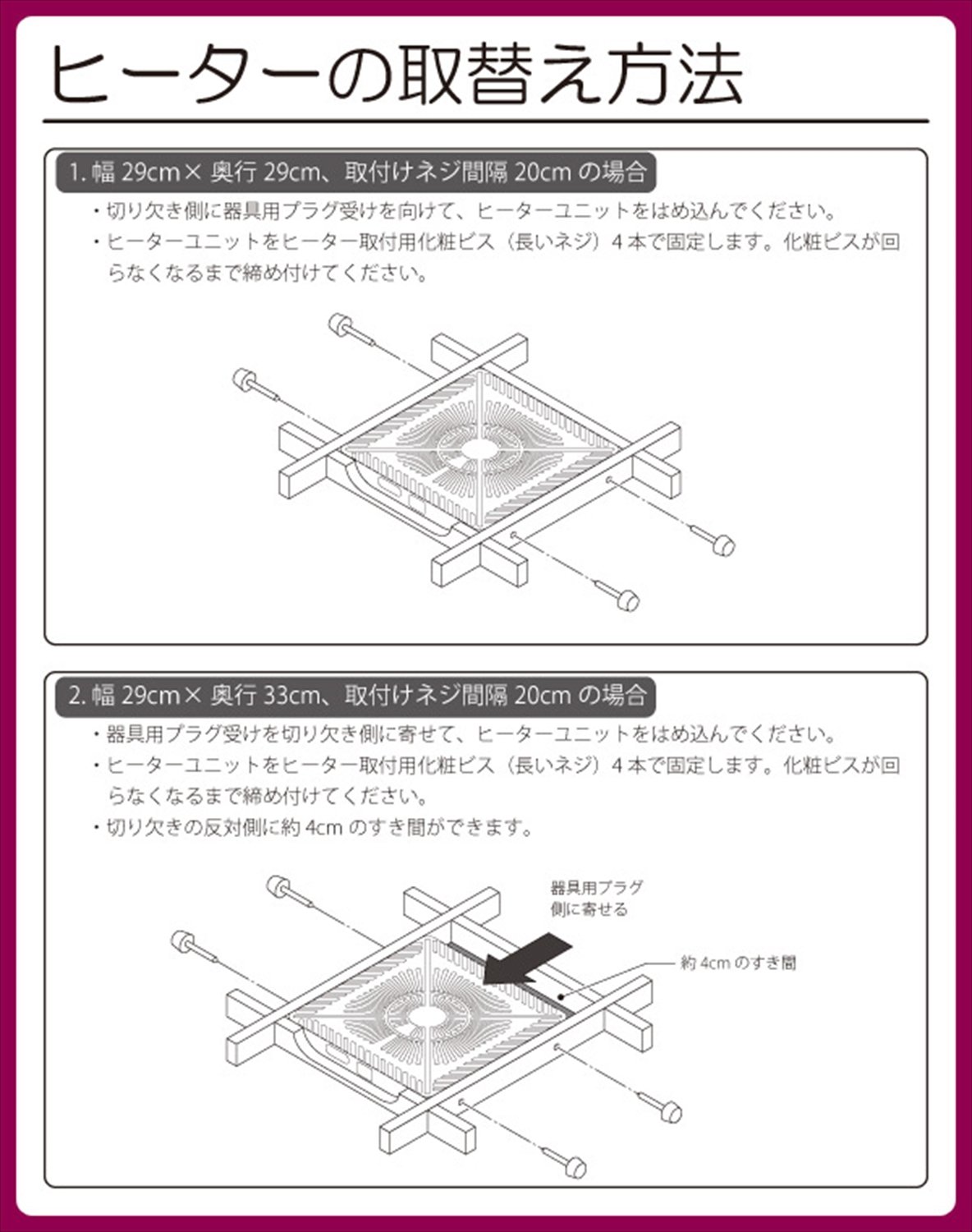 ヒーターの取替え方法

1. 幅 29cm× 奥行 29cm、取付けネジ間隔 20cm の場合

・切り欠き側に器具用プラグ受けを向けて、ヒーターユニットをはめ込んでください。
・ヒーターユニットをヒーター取付用化粧ビス（長いネジ）4 本で固定します。化粧ビスが回らなくなるまで締め付けてください。

2. 幅 29cm× 奥行 33cm、取付けネジ間隔 20cm の場合

・器具用プラグ受けを切り欠き側に寄せて、ヒーターユニットをはめ込んでください。
・ヒーターユニットをヒーター取付用化粧ビス（長いネジ）4 本で固定します。化粧ビスが回らなくなるまで締め付けてください。
・切り欠きの反対側に約 4cm のすき間ができます。

器具用プラグ側に寄せる

約 4cm のすき間