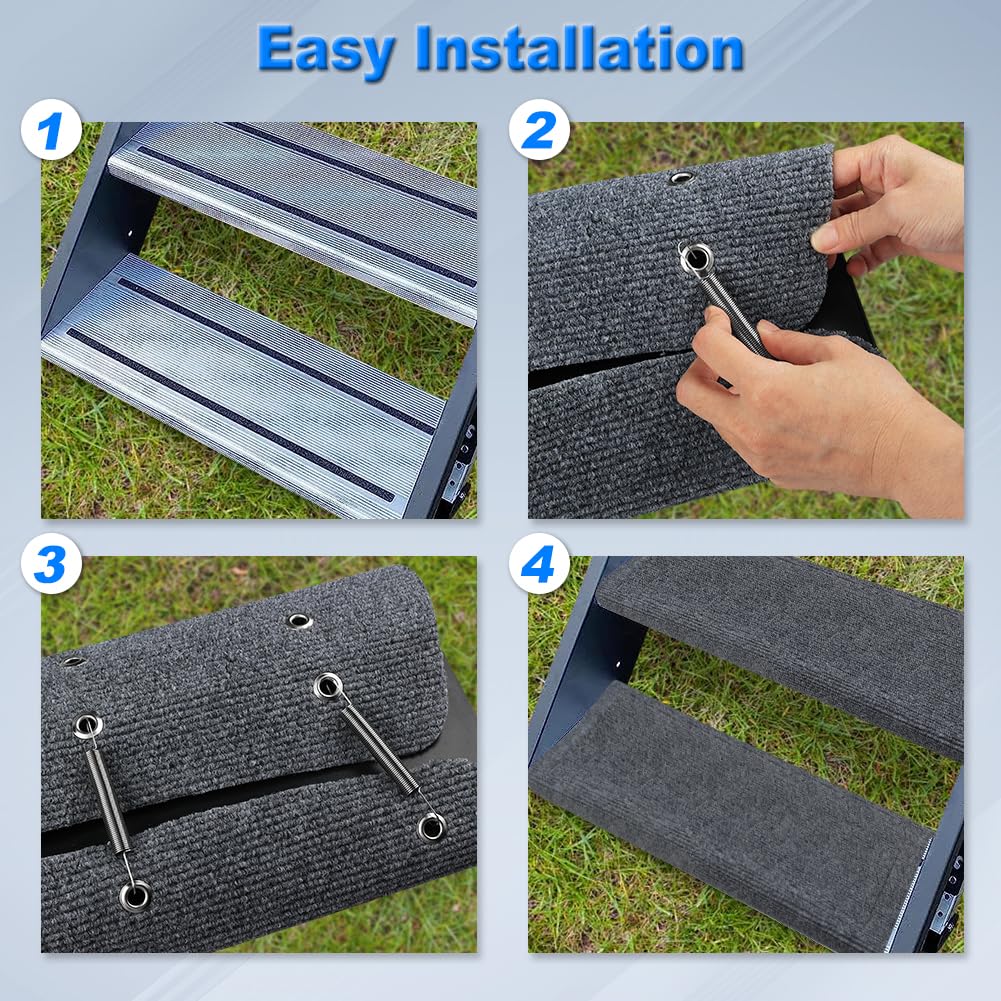 Easy Installation

1

2

3

4