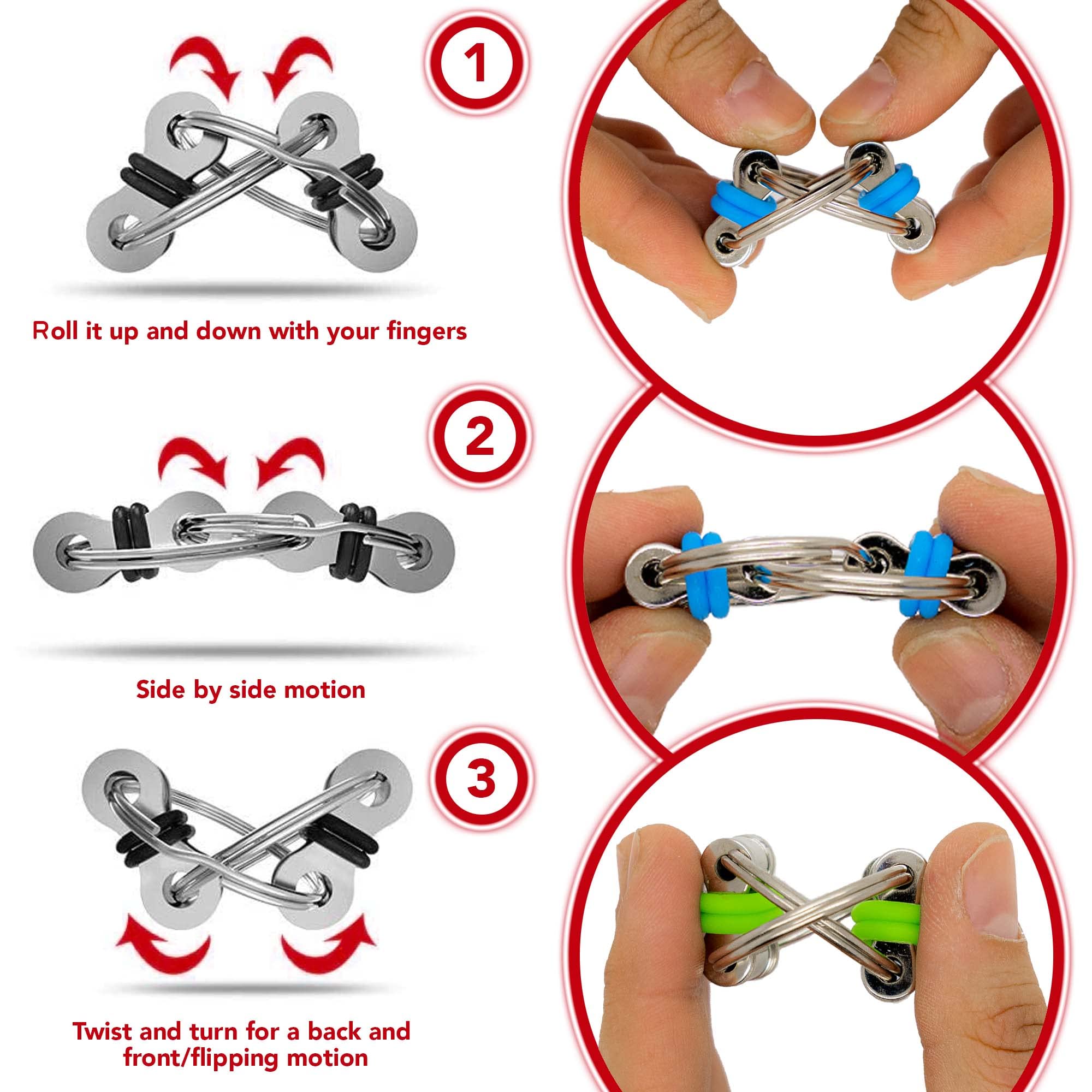 1

Roll it up and down with your fingers

2

Side by side motion

3

Twist and turn for a back and front/flipping motion