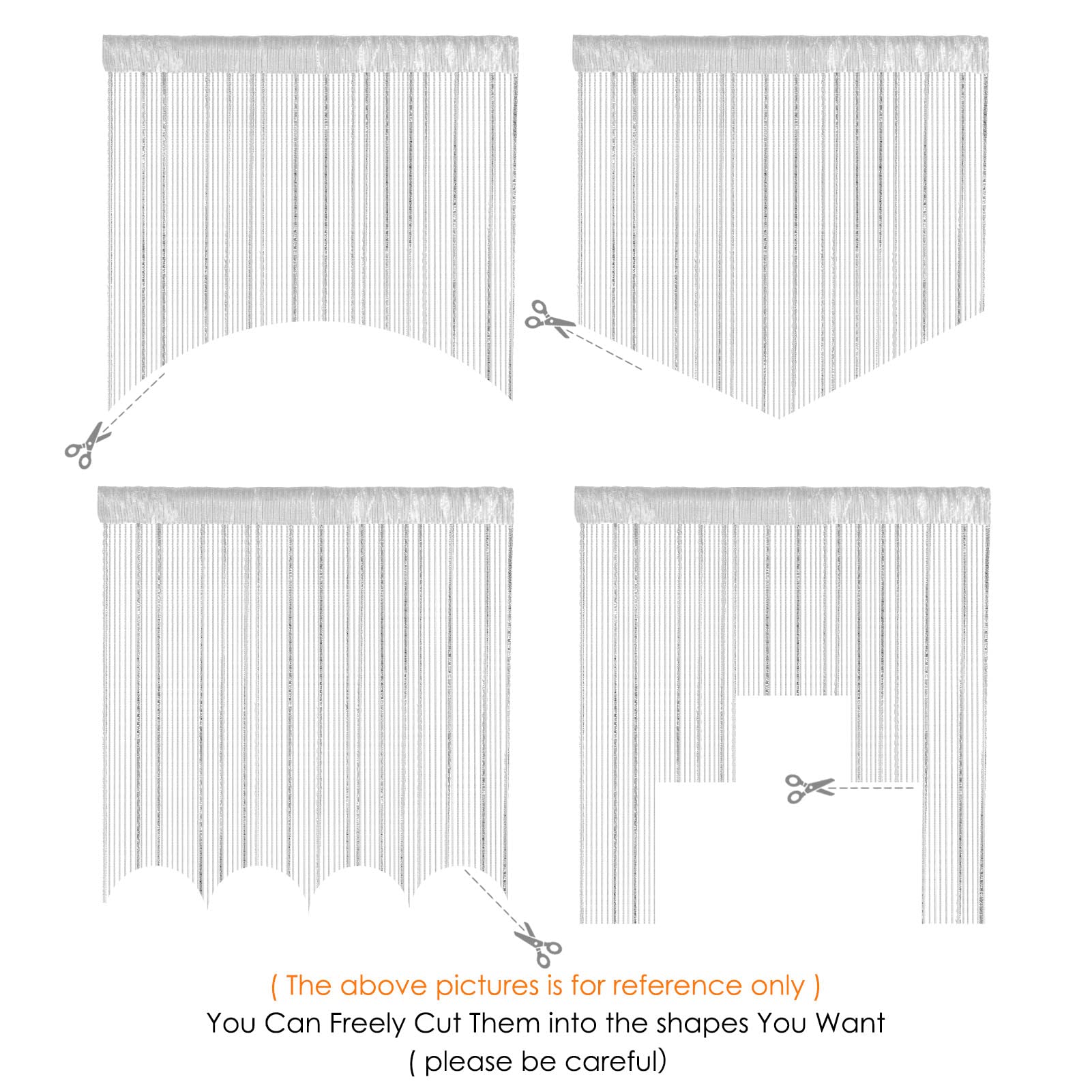 ( The above pictures is for reference only )
You Can Freely Cut Them into the shapes You Want
( please be careful)