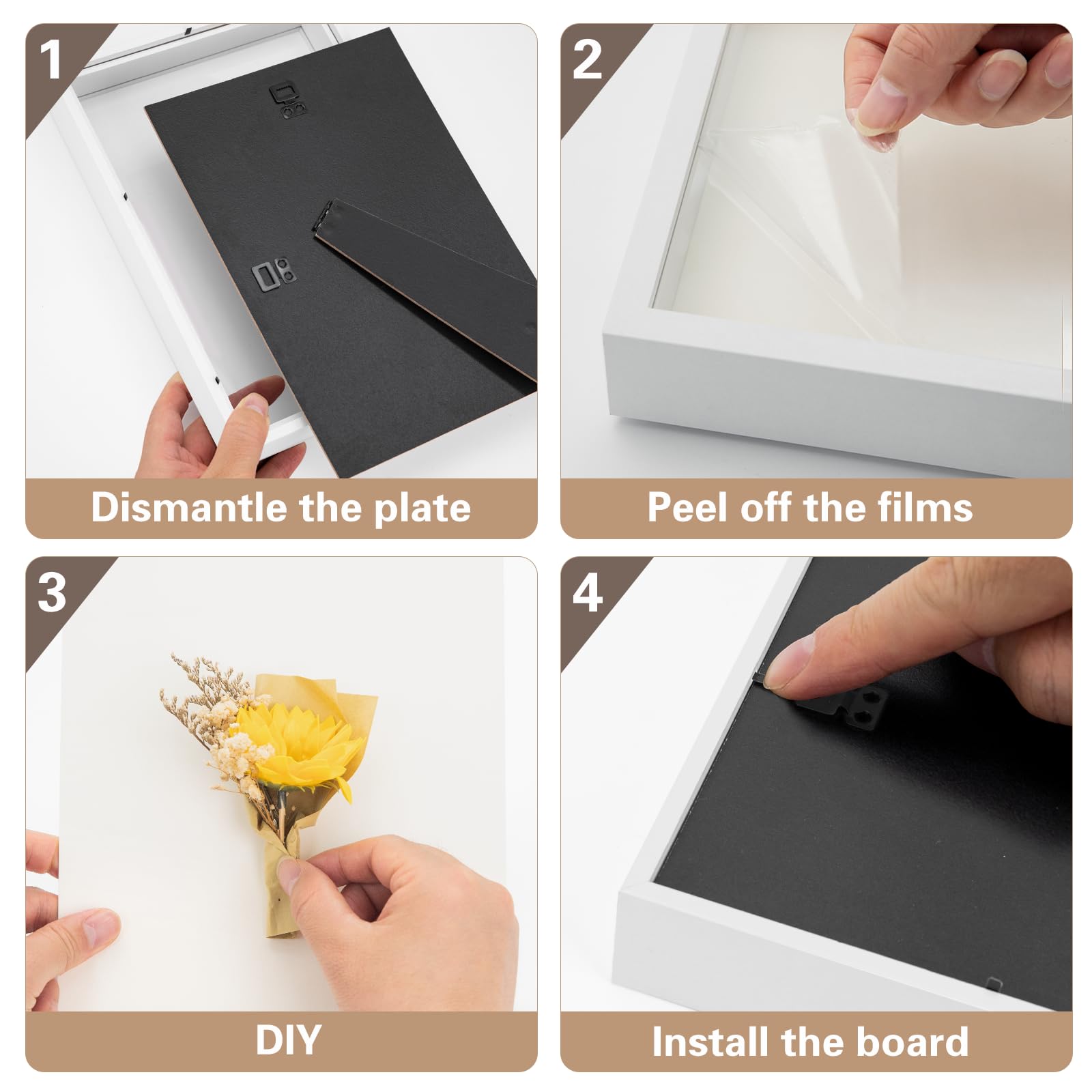 1
Dismantle the plate

2
Peel off the films

3
DIY

4
Install the board