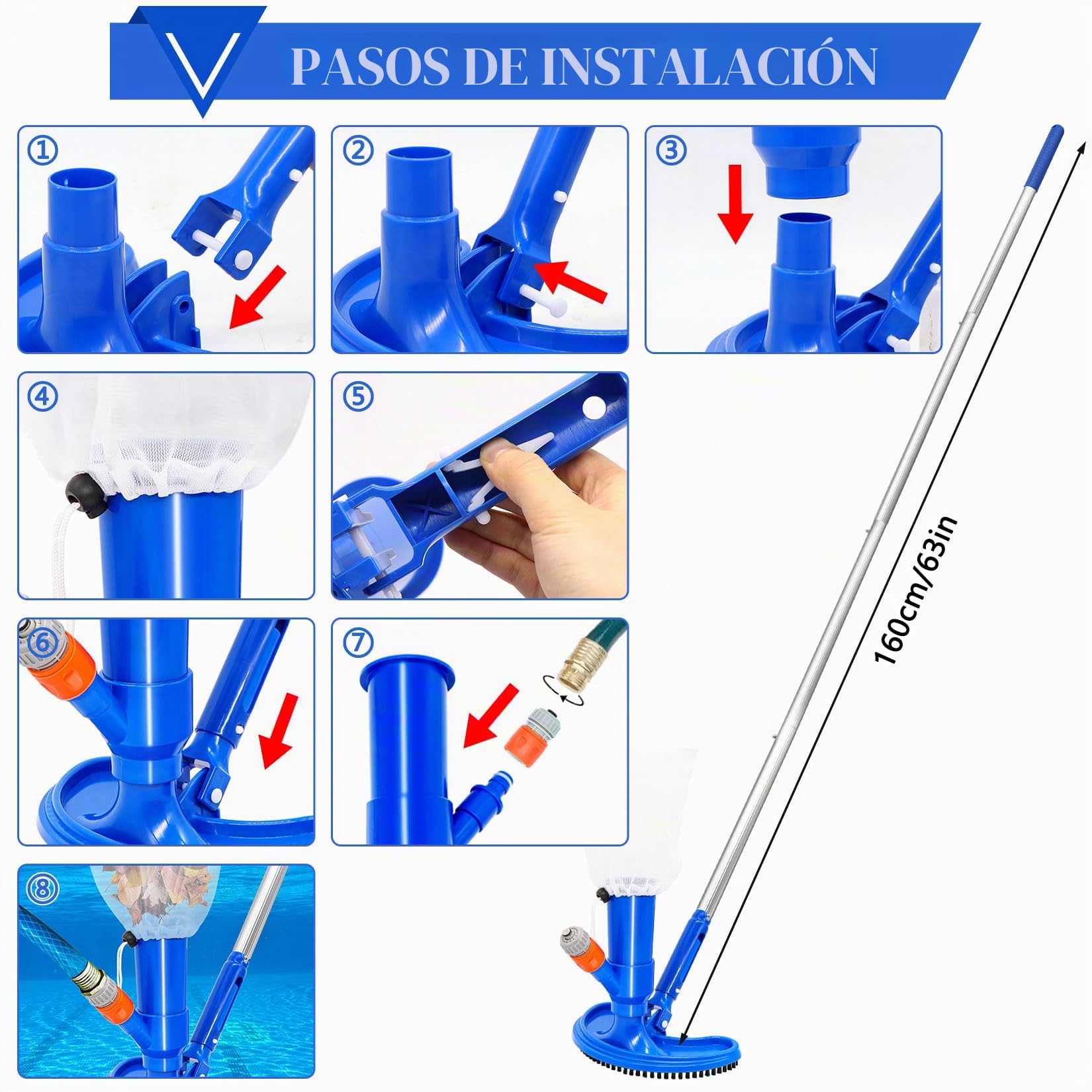 PASOS DE INSTALACIÓN

①

②

③

④

⑤

⑥

⑦

⑧

160cm/63in