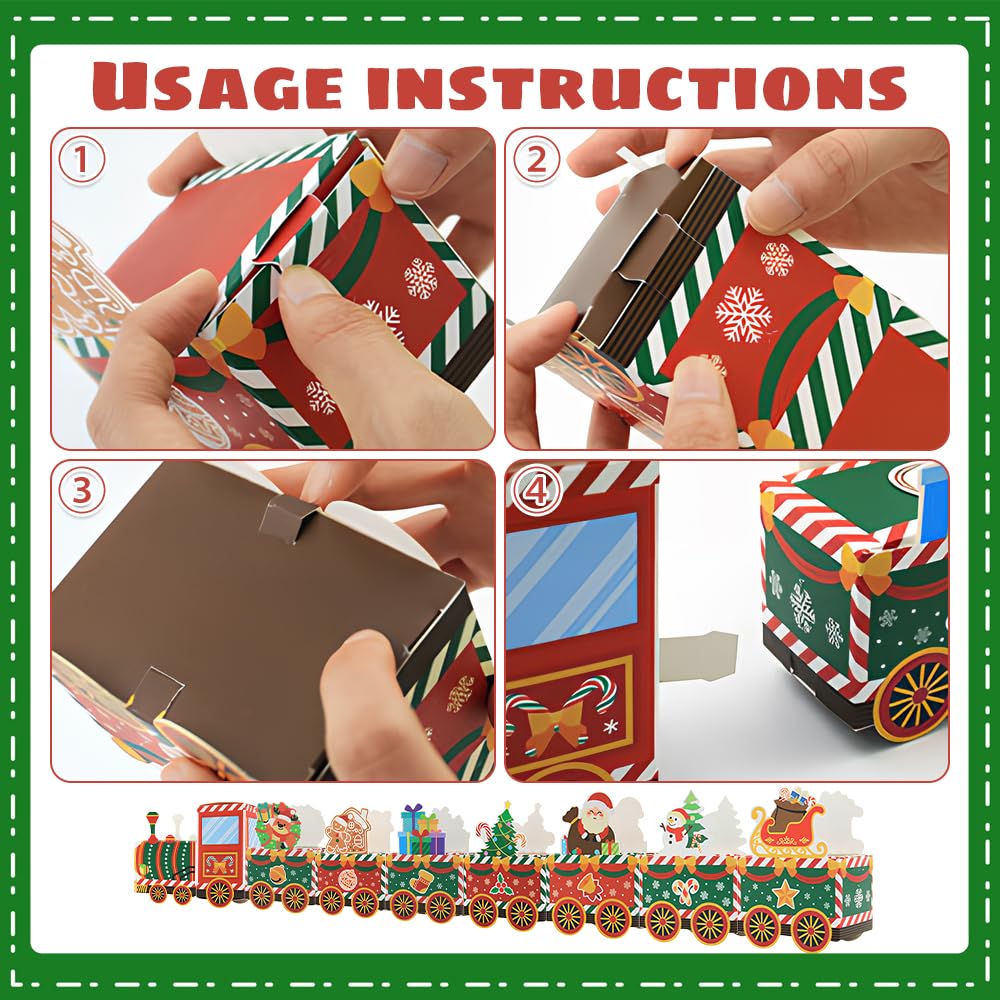 USAGE INSTRUCTIONS

1

2

3

4