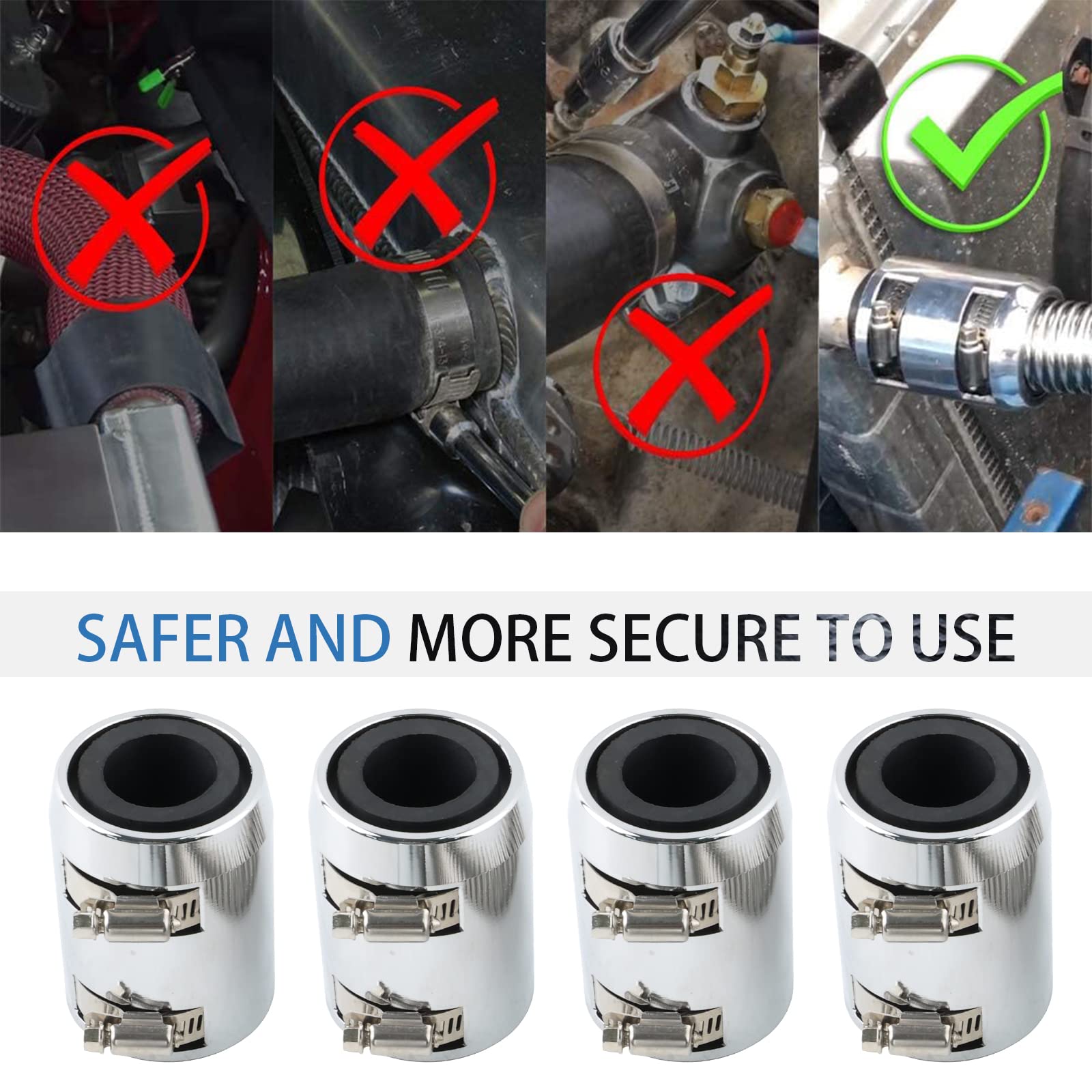 SAFER AND MORE SECURE TO USE