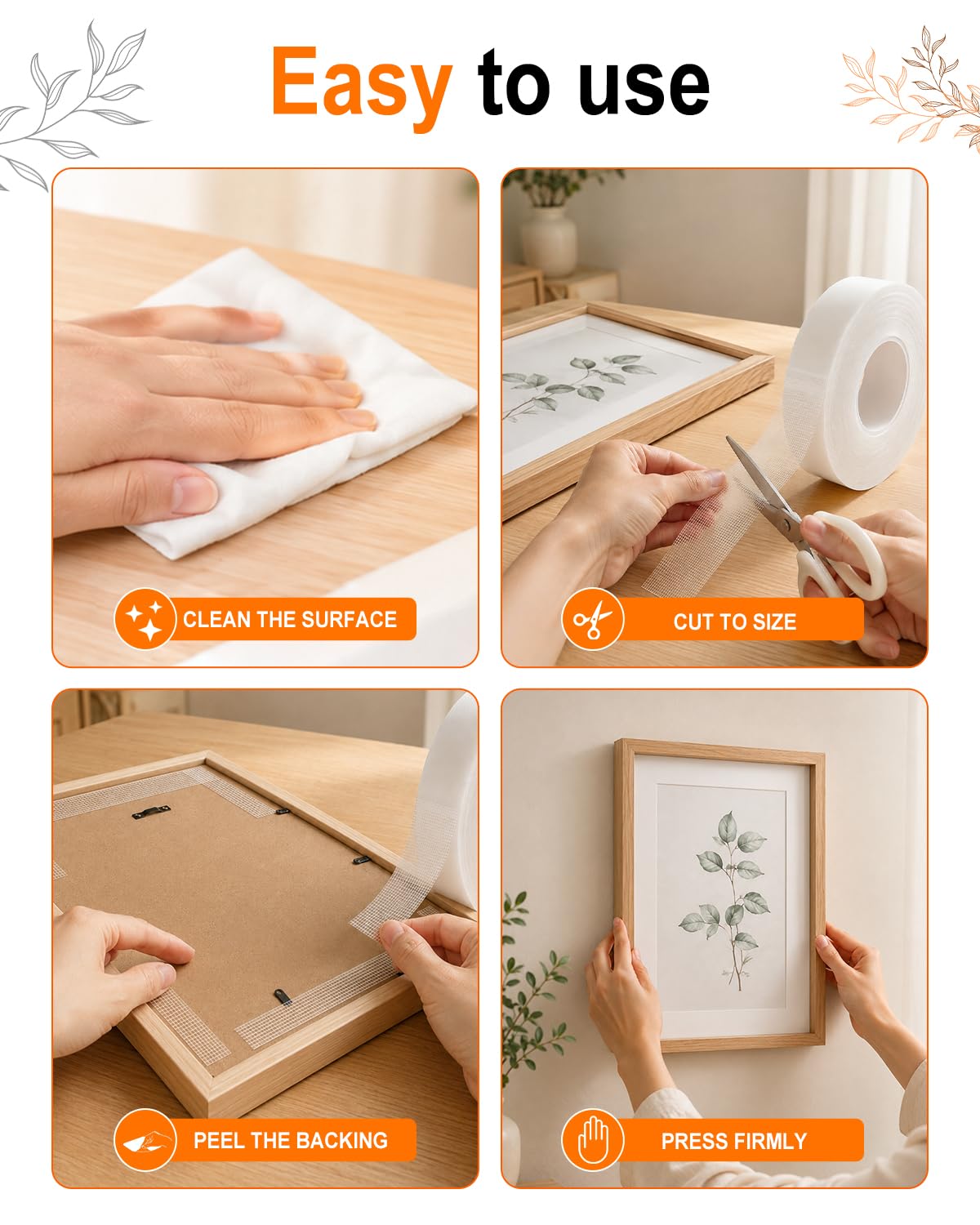 Easy to use

CLEAN THE SURFACE

CUT TO SIZE

PEEL THE BACKING

PRESS FIRMLY