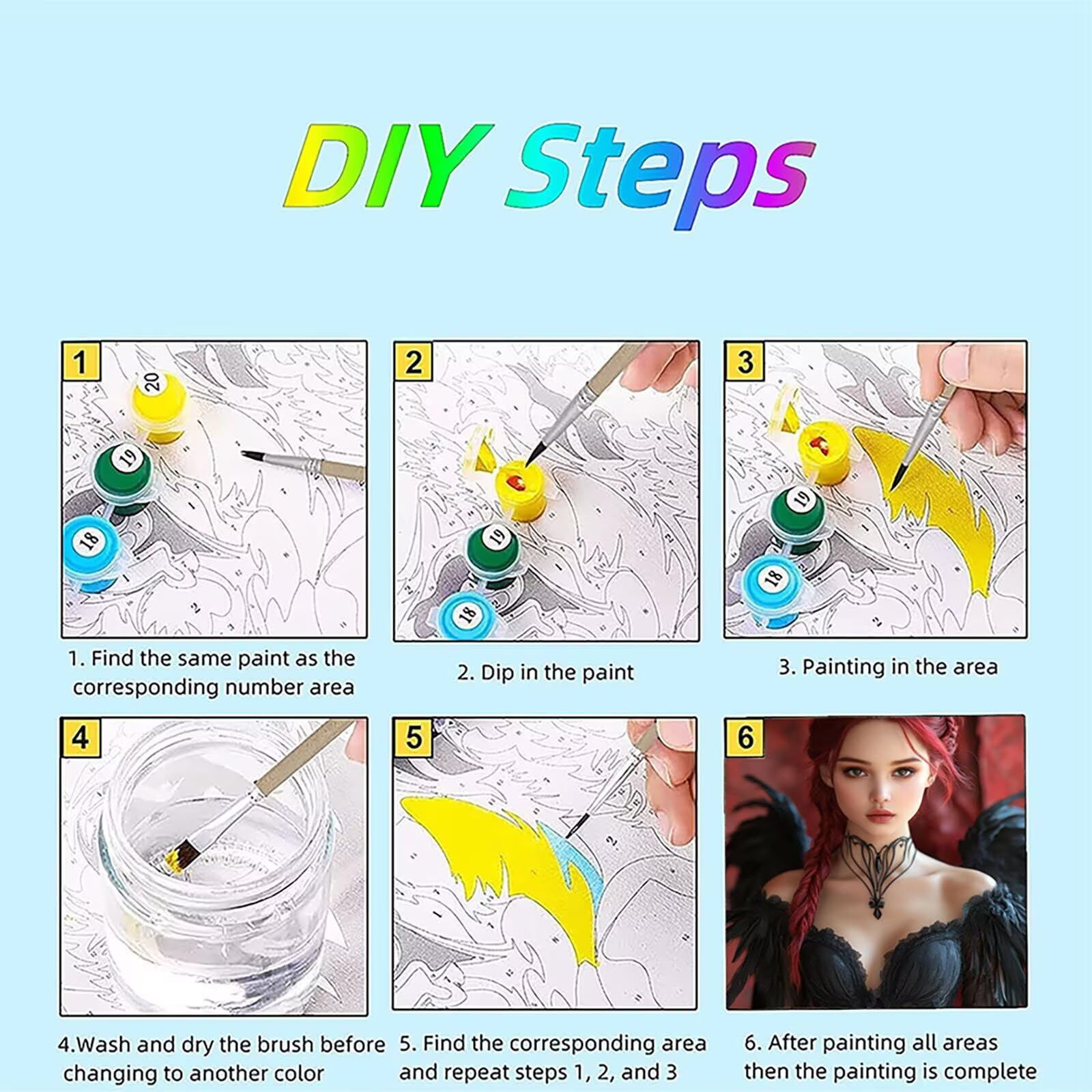 DIY Steps

1

20

19

18

1. Find the same paint as the corresponding number area

2

19

18

2. Dip in the paint

3

19

18

3. Painting in the area

4

4.Wash and dry the brush before changing to another color

5

5. Find the corresponding area and repeat steps 1, 2, and 3

6

6. After painting all areas then the painting is complete