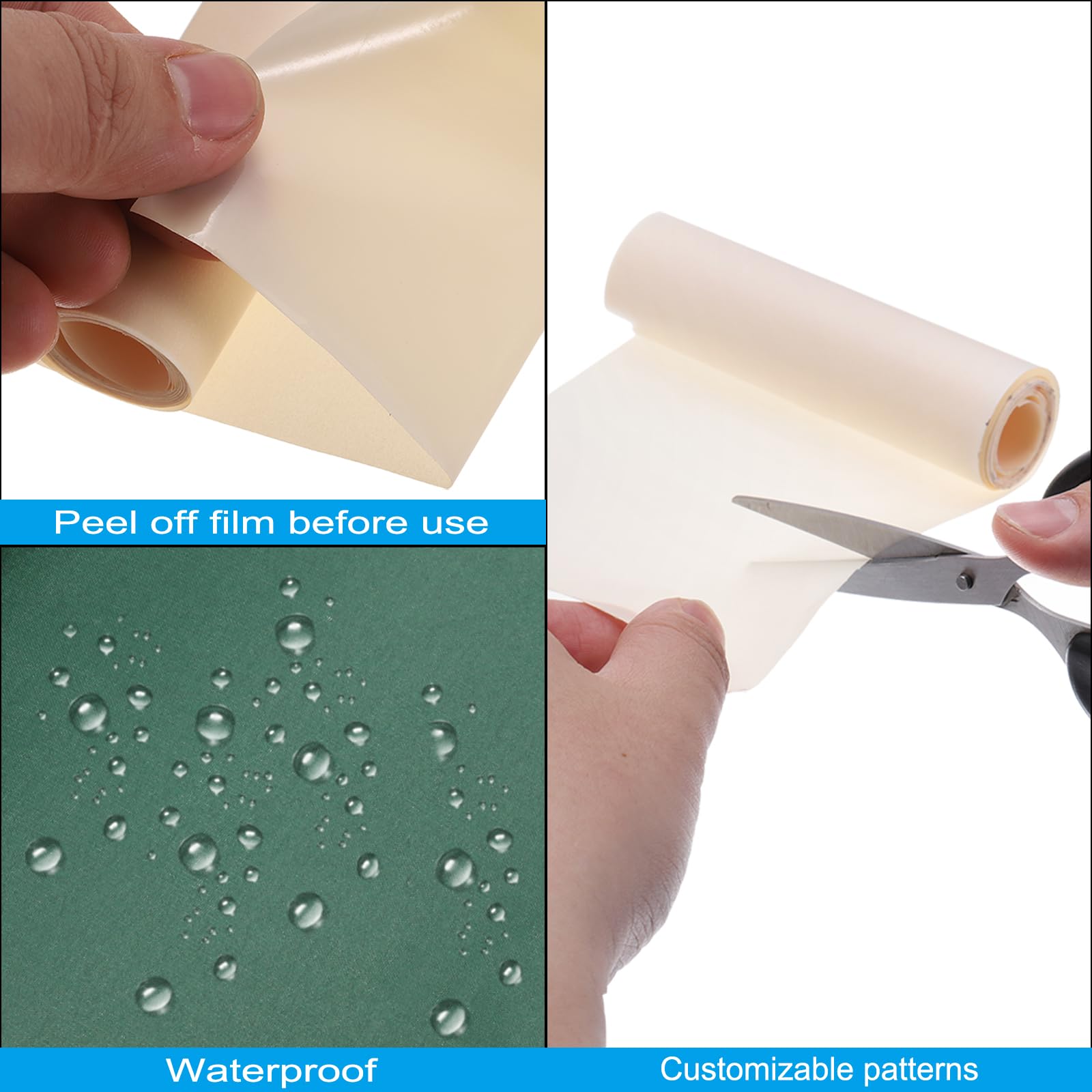 Peel off film before use

Waterproof

Customizable patterns