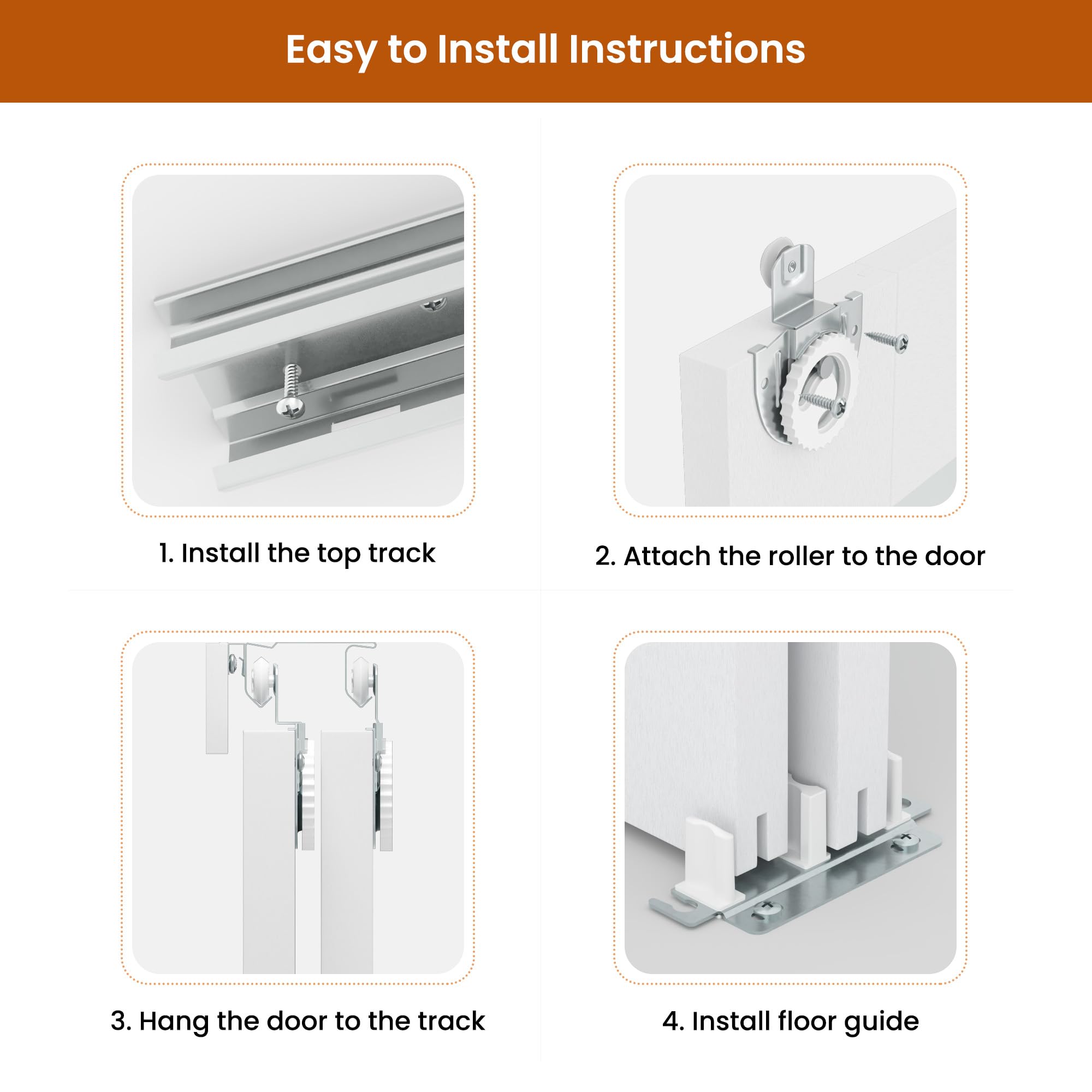 Easy to Install Instructions

1. Install the top track

2. Attach the roller to the door

3. Hang the door to the track

4. Install floor guide