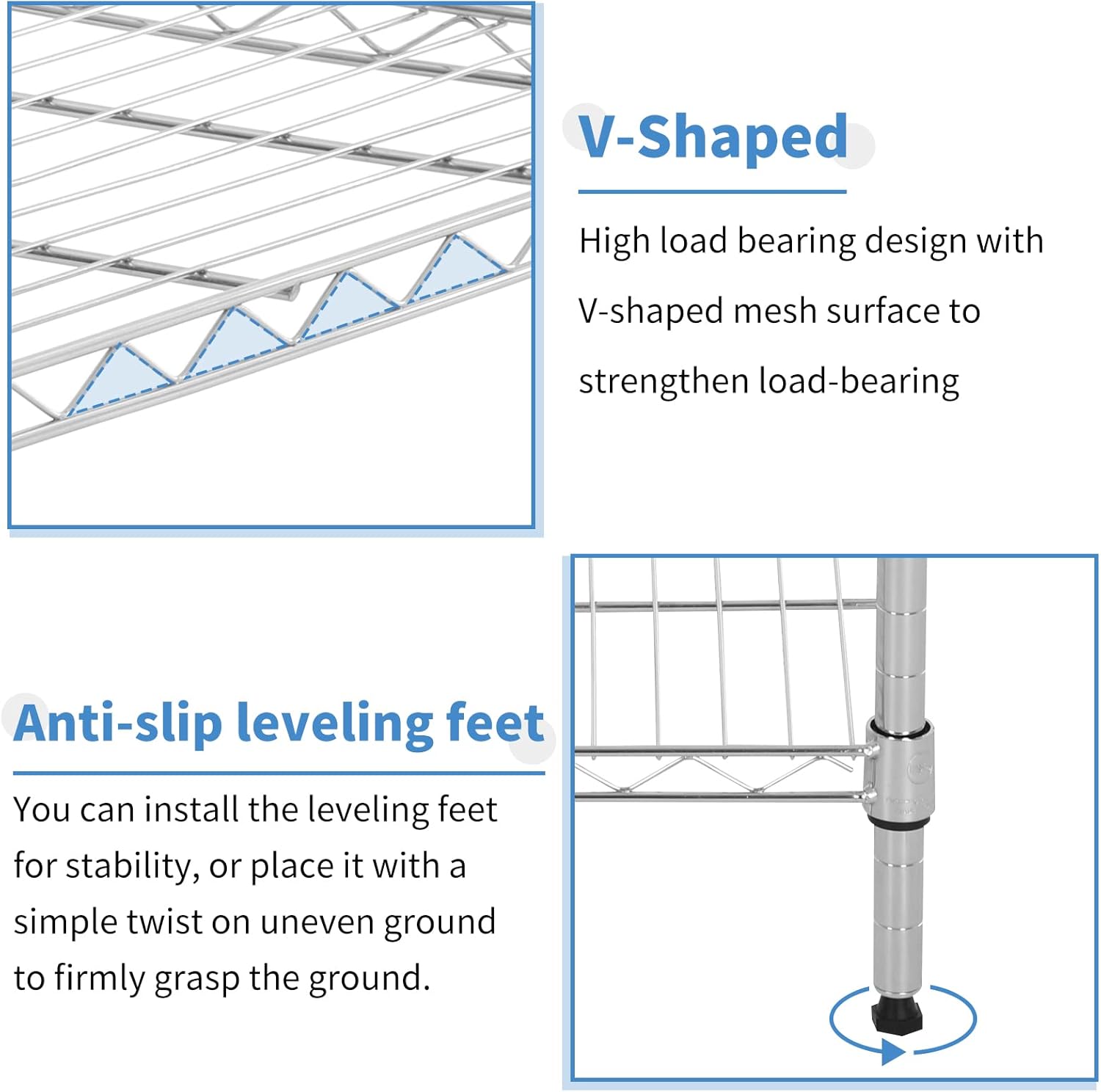 V-Shaped

High load bearing design with V-shaped mesh surface to strengthen load-bearing

Anti-slip leveling feet

You can install the leveling feet for stability, or place it with a simple twist on uneven ground to firmly grasp the ground.