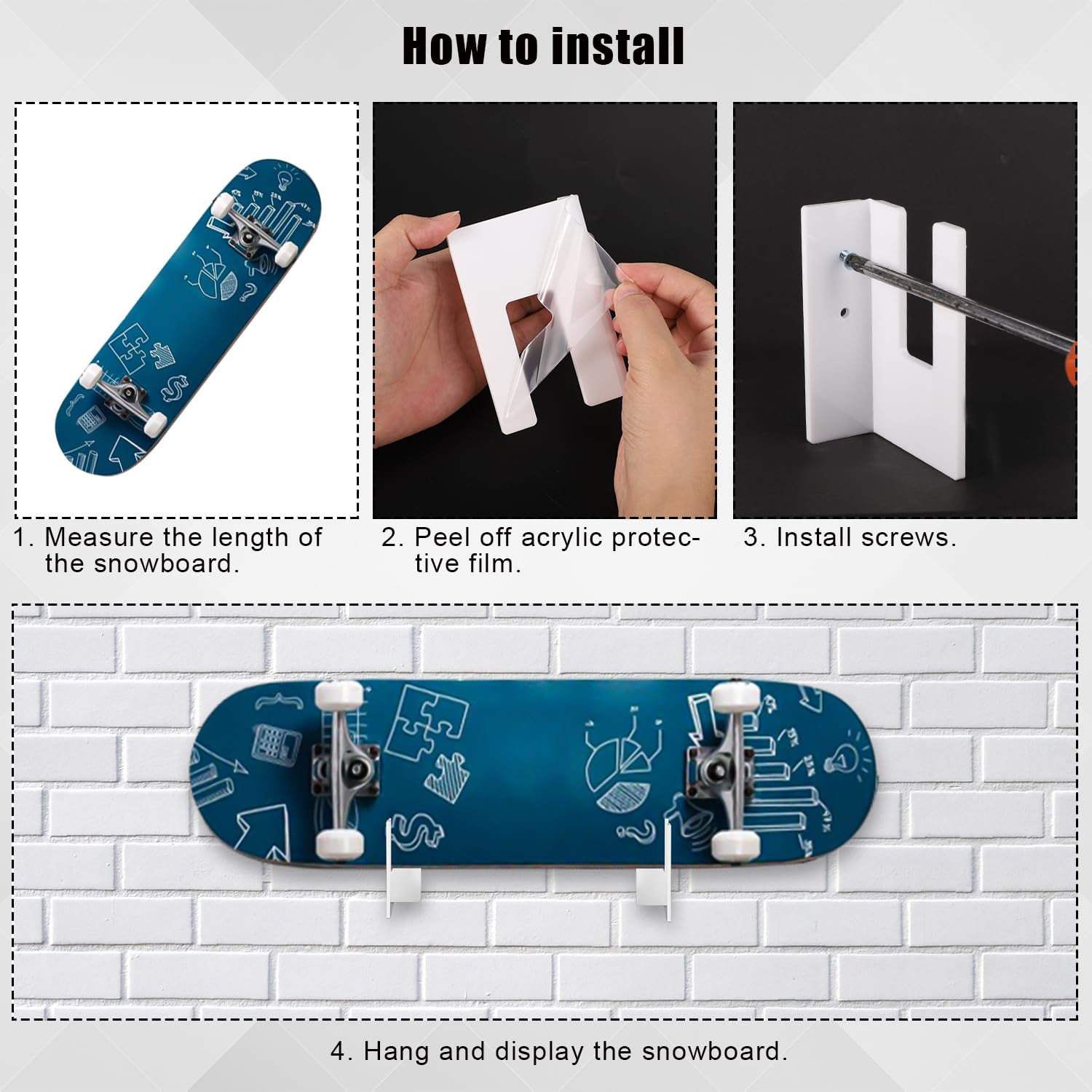 How to install

1. Measure the length of the snowboard.

2. Peel off acrylic protective film.

3. Install screws.

4. Hang and display the snowboard.