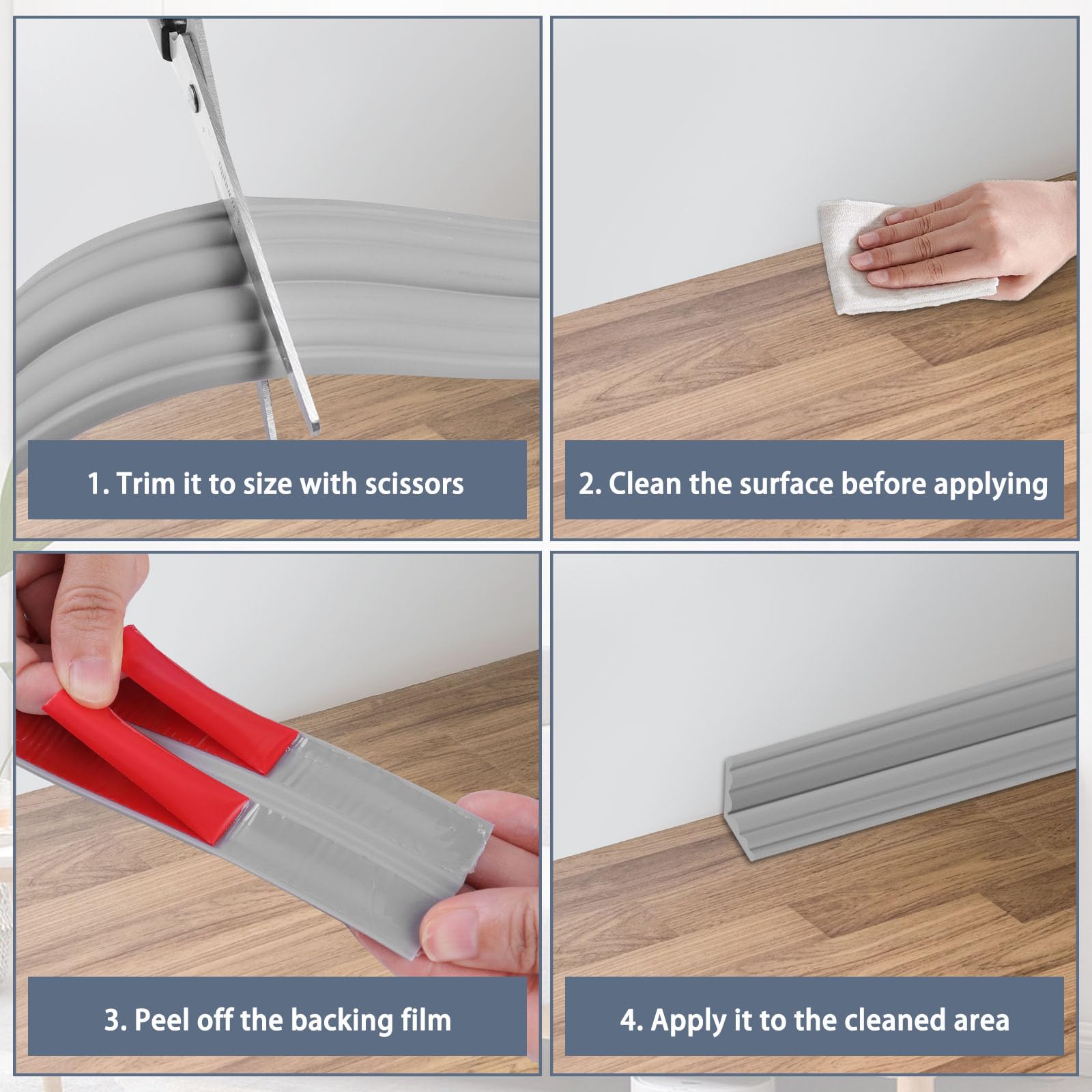 1. Trim it to size with scissors

2. Clean the surface before applying

3. Peel off the backing film

4. Apply it to the cleaned area