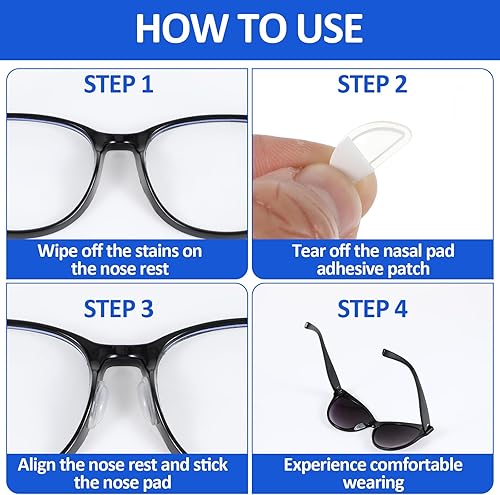 HOW TO USE

STEP 1

Wipe off the stains on the nose rest

STEP 2

Tear off the nasal pad adhesive patch

STEP 3

Align the nose rest and stick the nose pad

STEP 4

Experience comfortable wearing