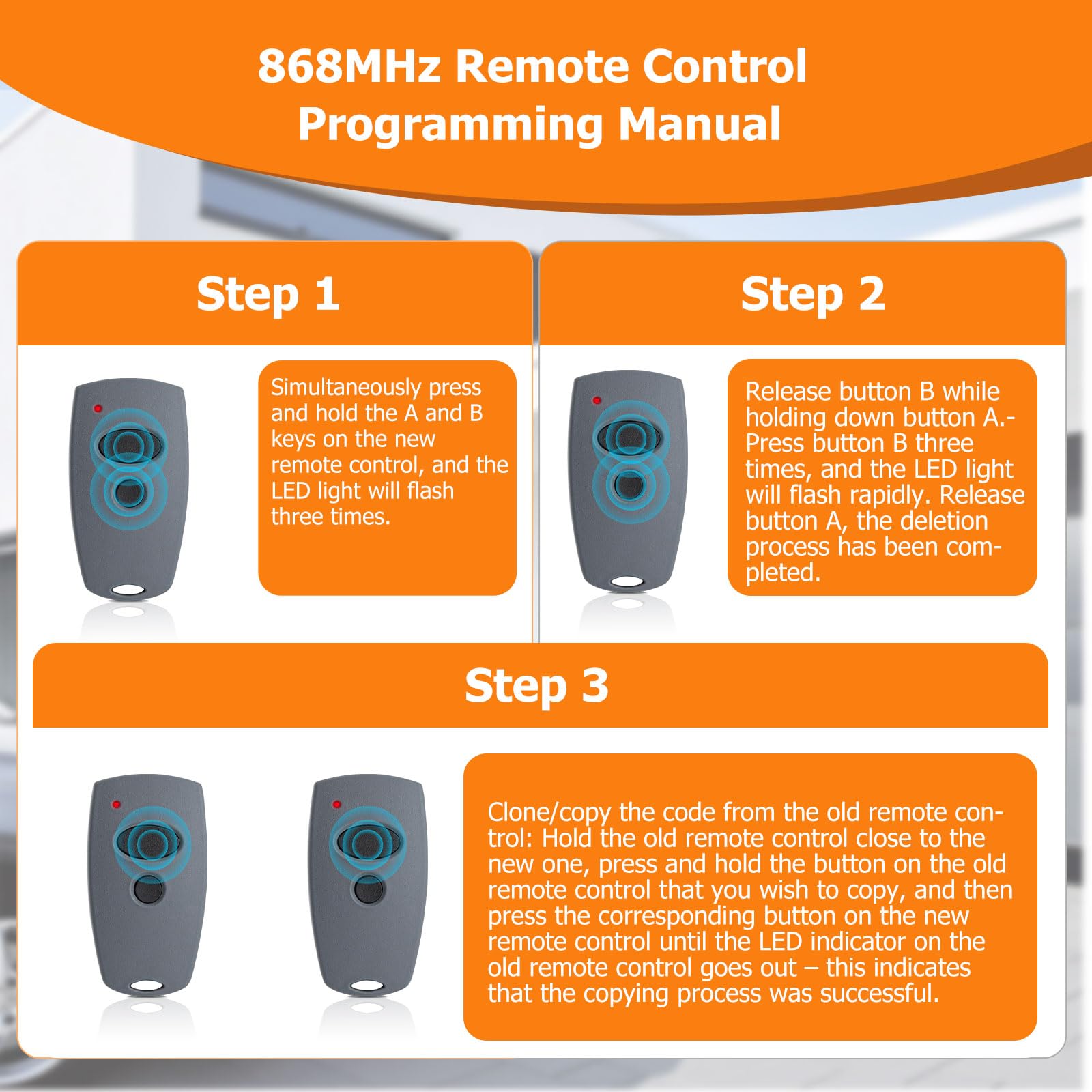 868MHz Remote Control Programming Manual

Step 1

Simultaneously press and hold the A and B keys on the new remote control, and the LED light will flash three times.

Step 2

Release button B while holding down button A.- Press button B three times, and the LED light will flash rapidly. Release button A, the deletion process has been completed.

Step 3

Clone/copy the code from the old remote control: Hold the old remote control close to the new one, press and hold the button on the old remote control that you wish to copy, and then press the corresponding button on the new remote control until the LED indicator on the old remote control goes out – this indicates that the copying process was successful.