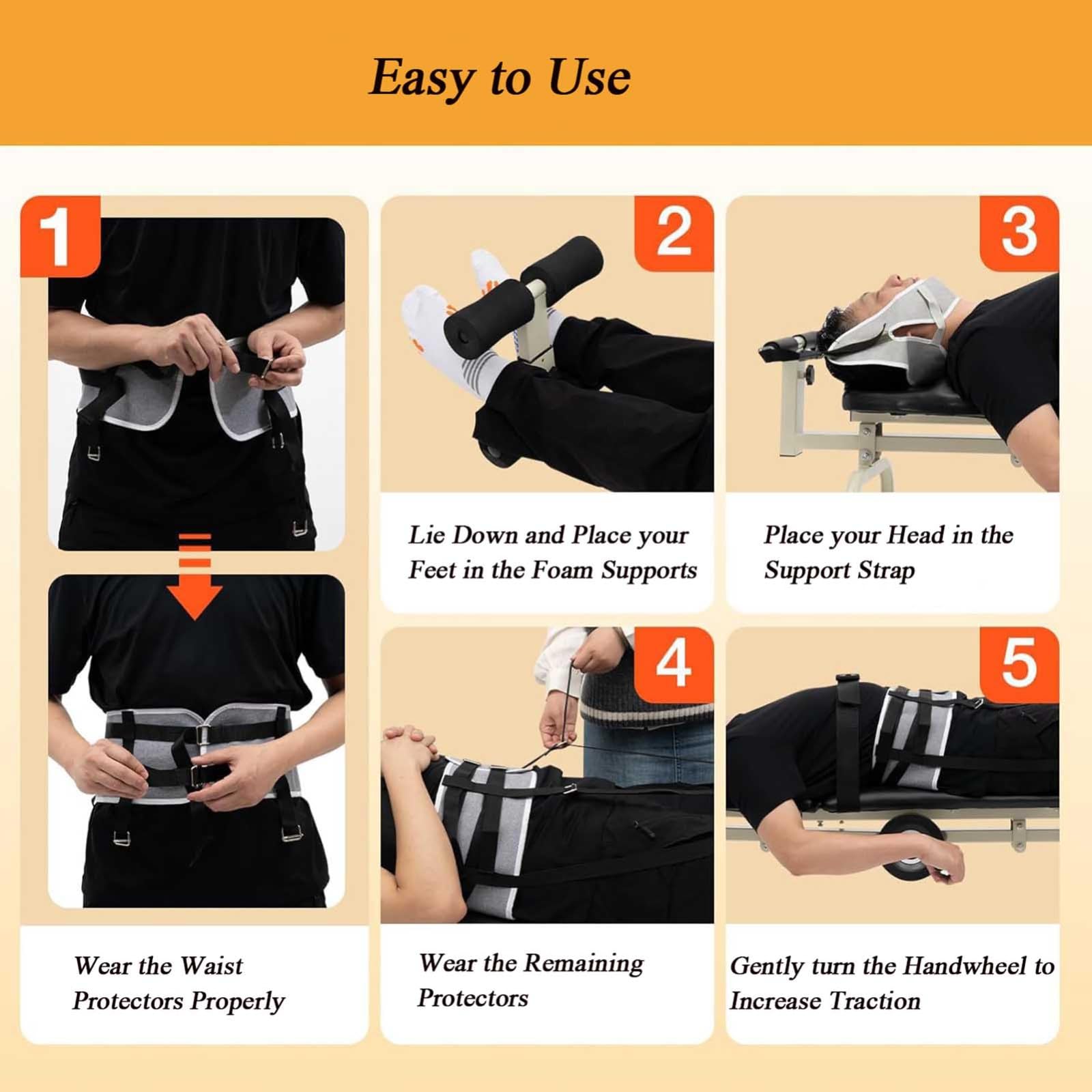 Easy to Use

1

Wear the Waist Protectors Properly

2

Lie Down and Place your Feet in the Foam Supports

3

Place your Head in the Support Strap

4

Wear the Remaining Protectors

5

Gently turn the Handwheel to Increase Traction