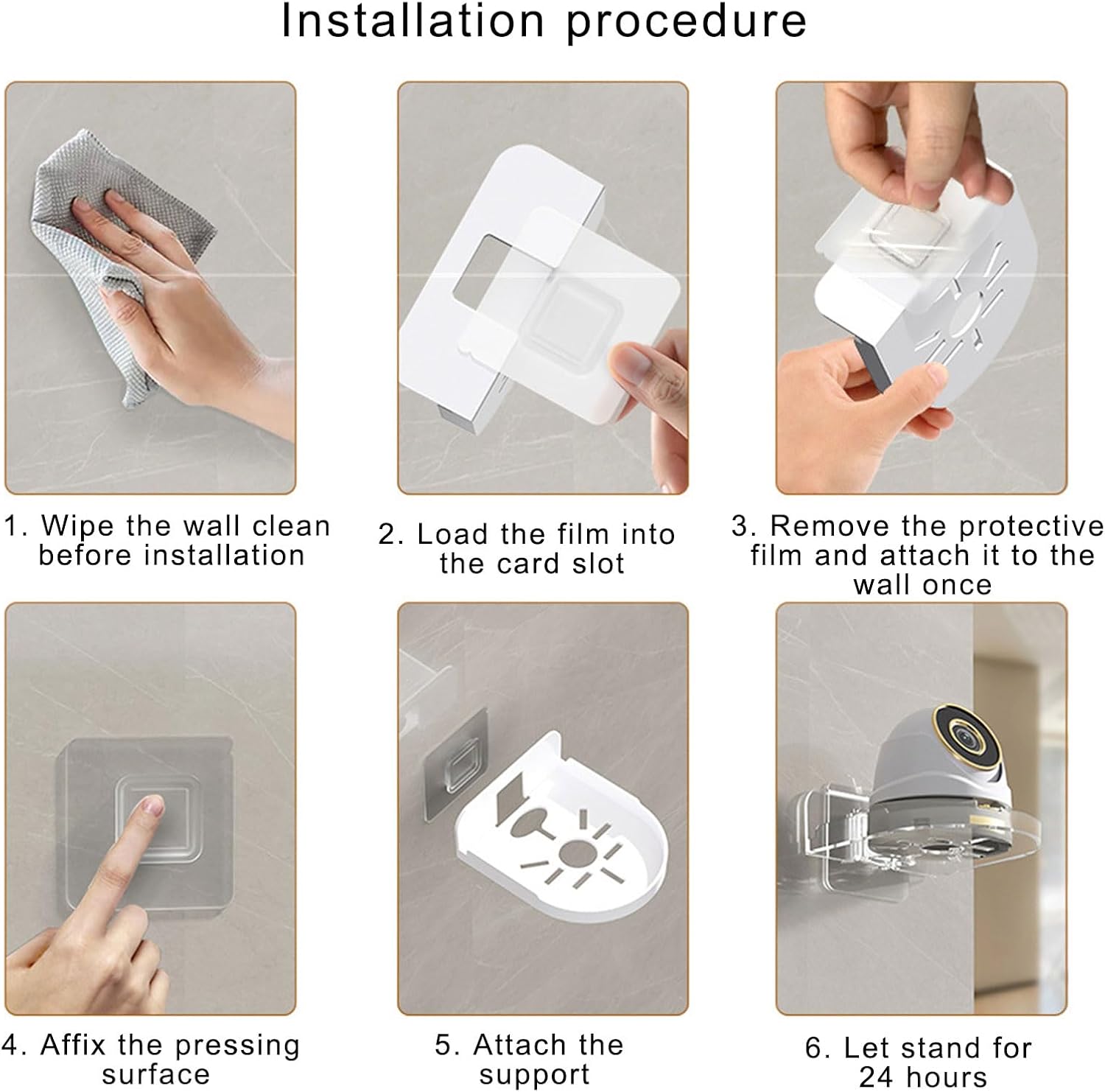 Installation procedure

1. Wipe the wall clean before installation

2. Load the film into the card slot

3. Remove the protective film and attach it to the wall once

4. Affix the pressing surface

5. Attach the support

6. Let stand for 24 hours