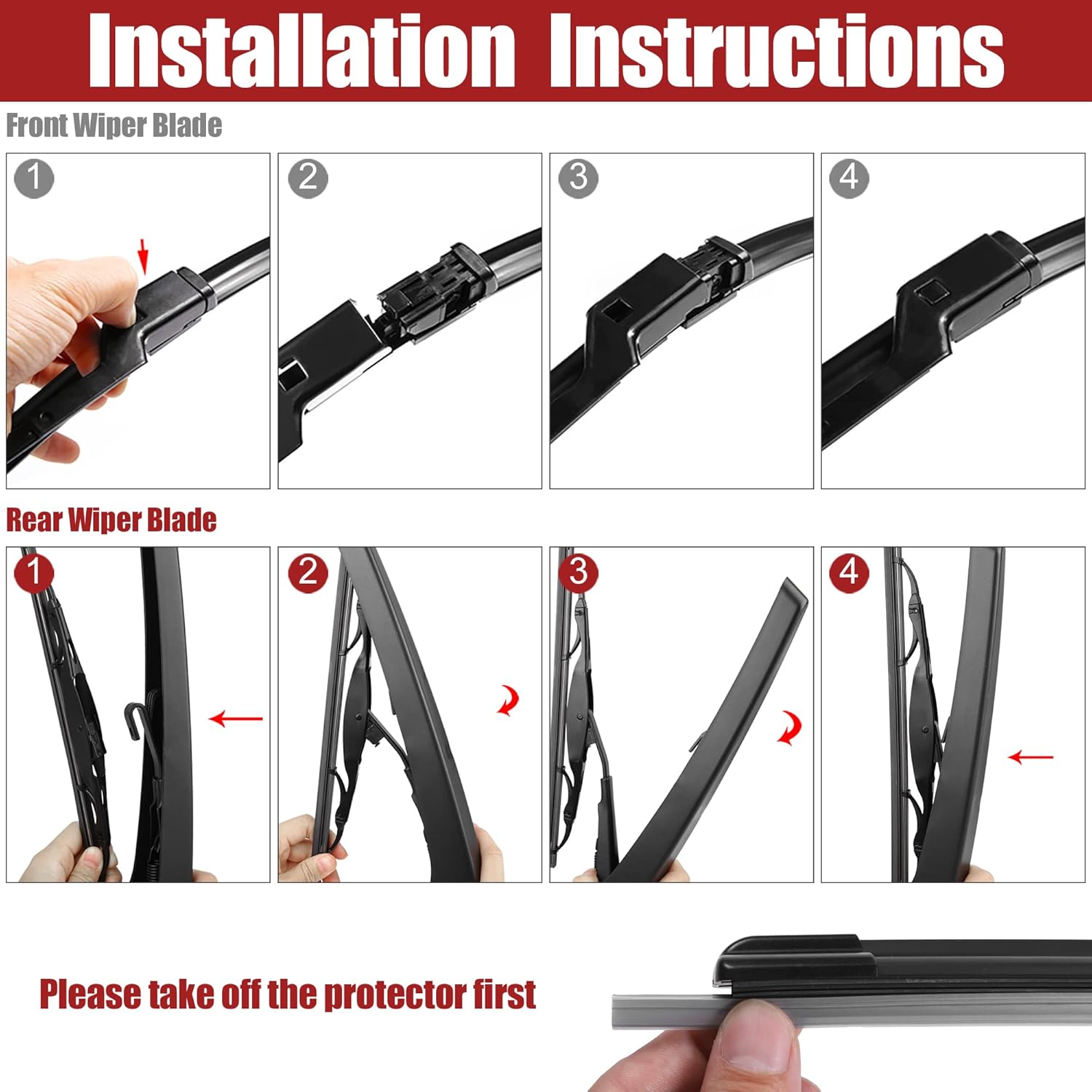 Installation Instructions

Front Wiper Blade

1

2

3

4

Rear Wiper Blade

1

2

3

4

Please take off the protector first