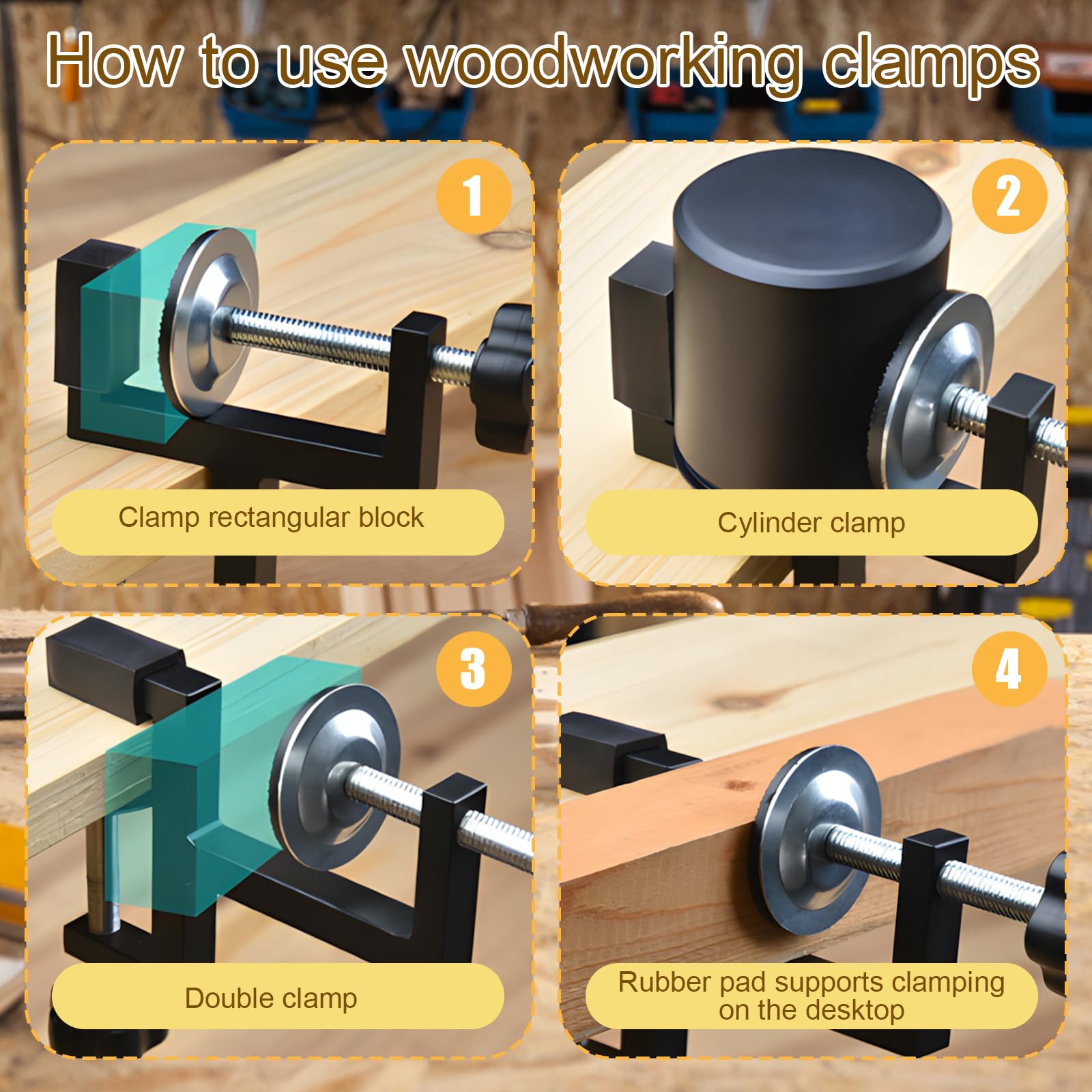 How to use woodworking clamps

1

Clamp rectangular block

2

Cylinder clamp

3

Double clamp

4

Rubber pad supports clamping on the desktop