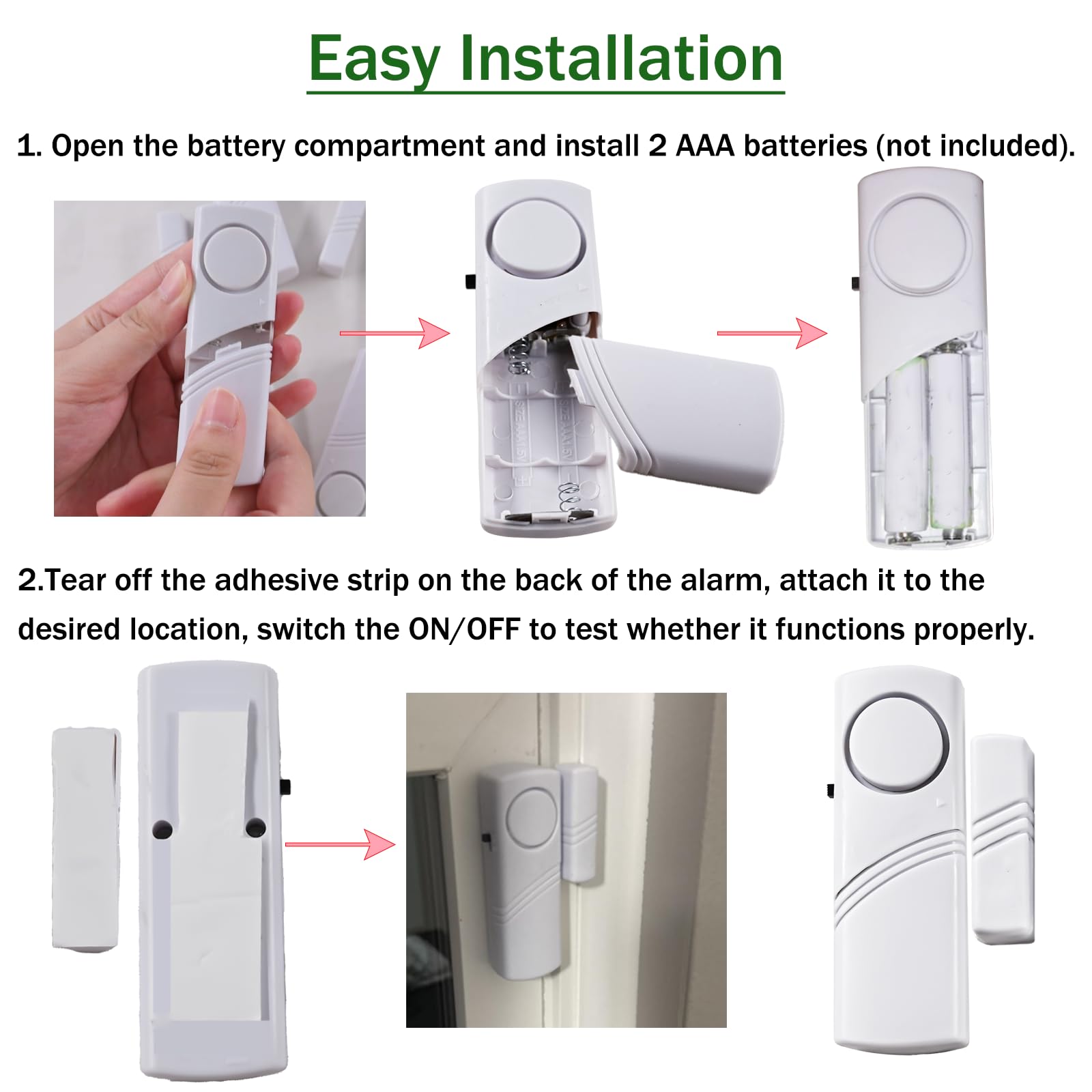 Easy Installation

1. Open the battery compartment and install 2 AAA batteries (not included).

SIZE AAA 1.5V SIZE AAA 1.5V

2.Tear off the adhesive strip on the back of the alarm, attach it to the desired location, switch the ON/OFF to test whether it functions properly.