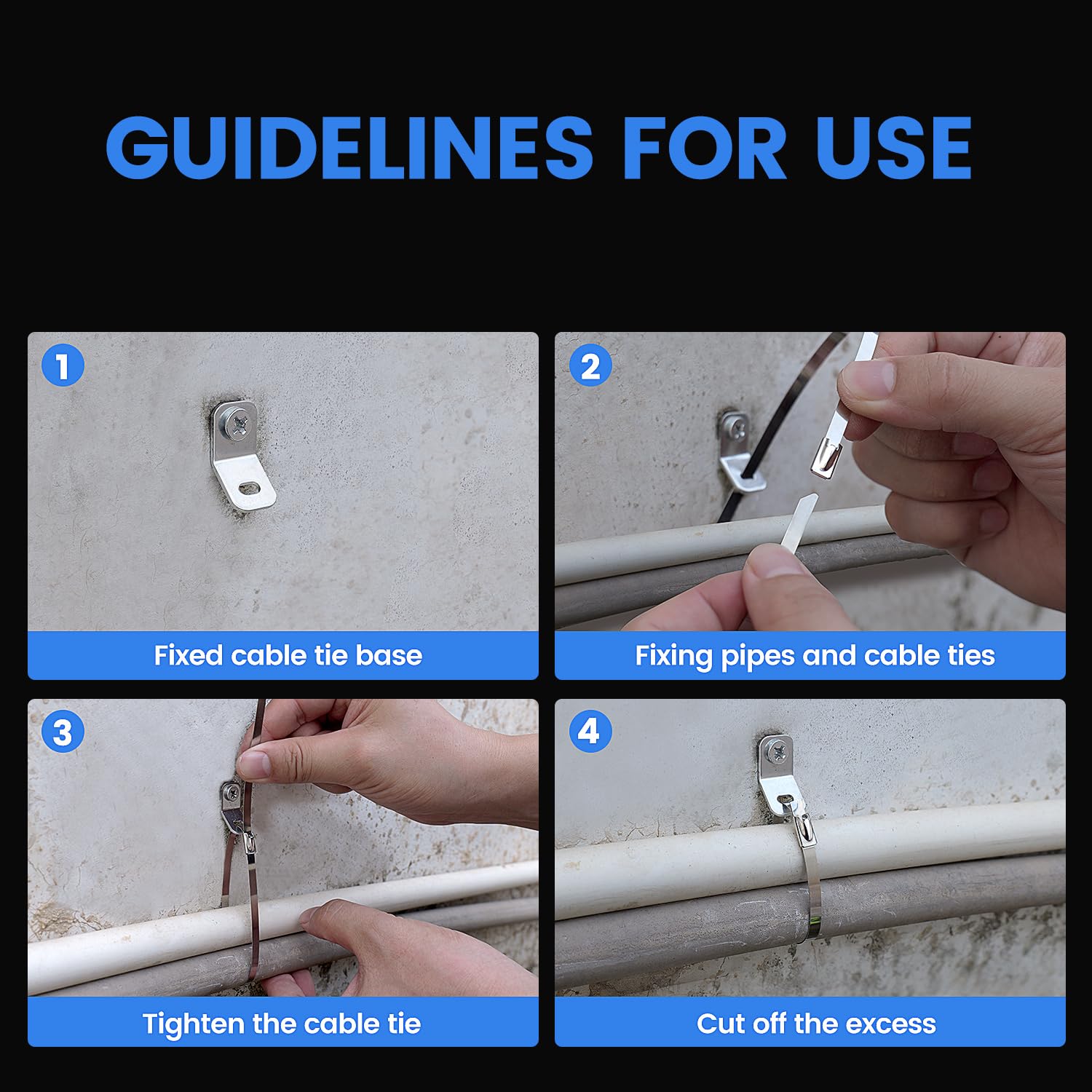 GUIDELINES FOR USE

1

Fixed cable tie base

2

Fixing pipes and cable ties

3

Tighten the cable tie

4

Cut off the excess