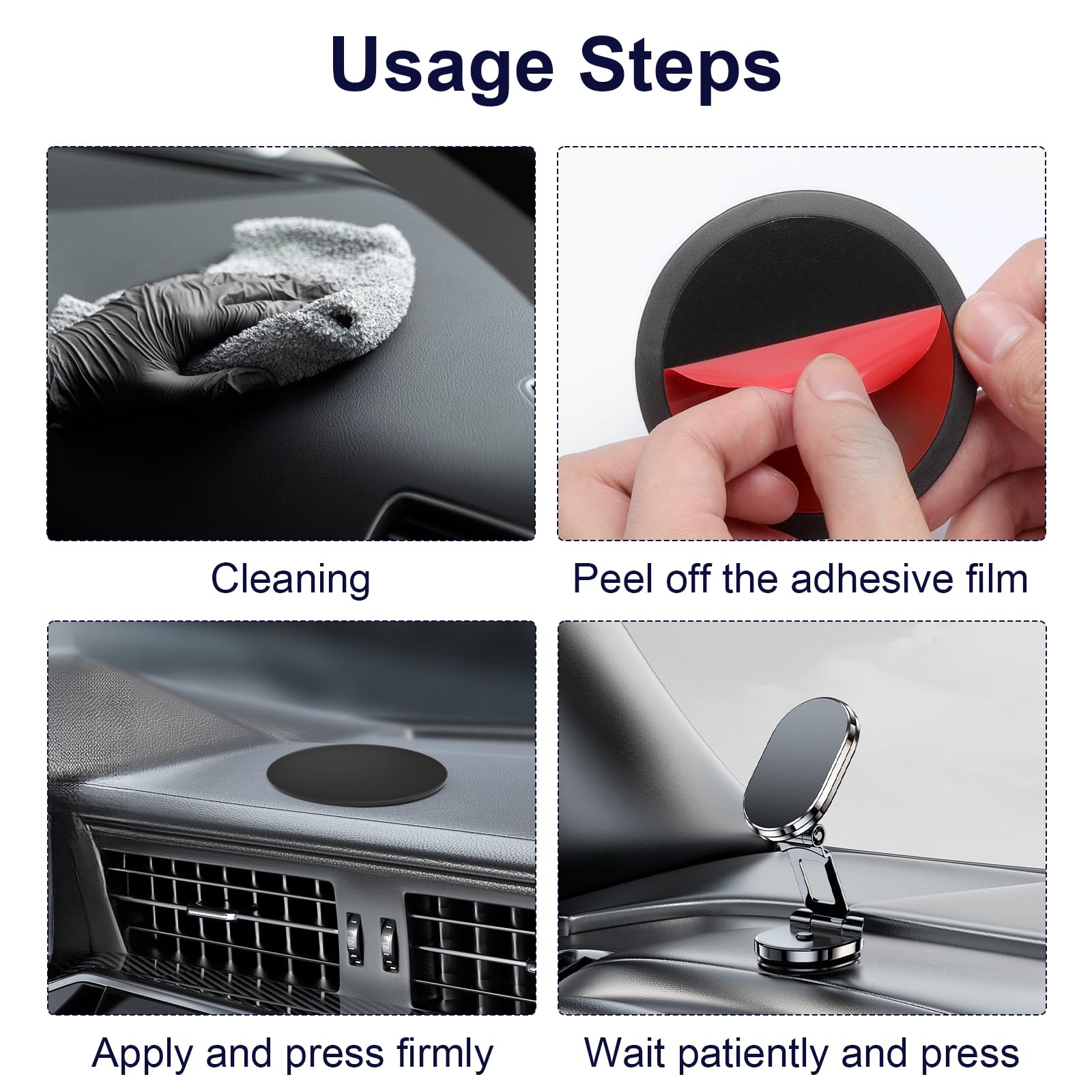 Usage Steps

Cleaning

Peel off the adhesive film

Apply and press firmly

Wait patiently and press