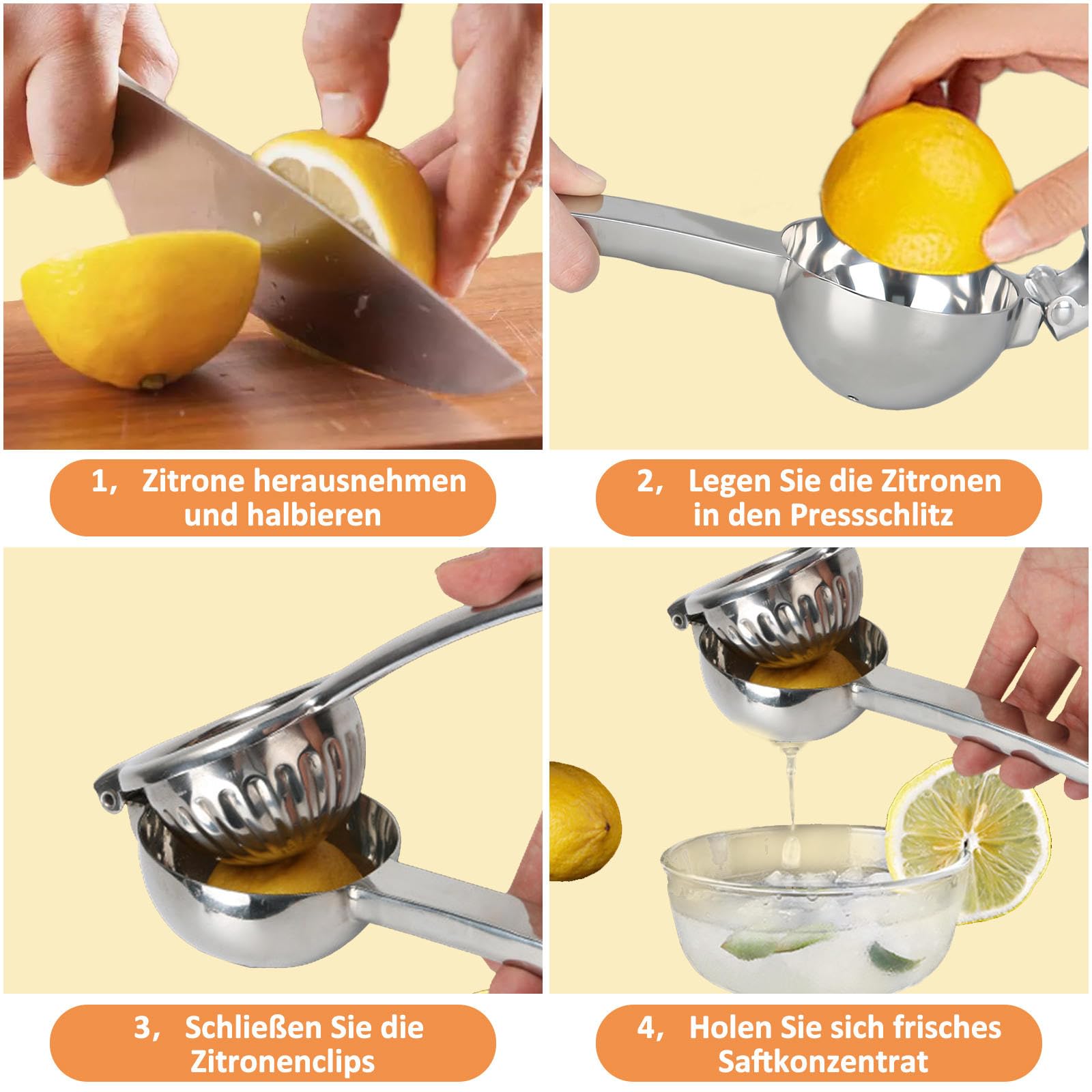 1， Zitrone herausnehmen und halbieren

2， Legen Sie die Zitronen in den Pressschlitz

3， Schließen Sie die Zitronenclips

4， Holen Sie sich frisches Saftkonzentrat