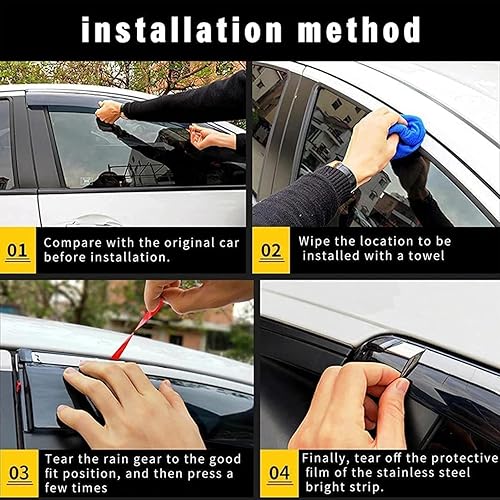 installation method

01 Compare with the original car before installation.

02 Wipe the location to be installed with a towel

03 Tear the rain gear to the good fit position, and then press a few times

04 Finally, tear off the protective film of the stainless steel bright strip.