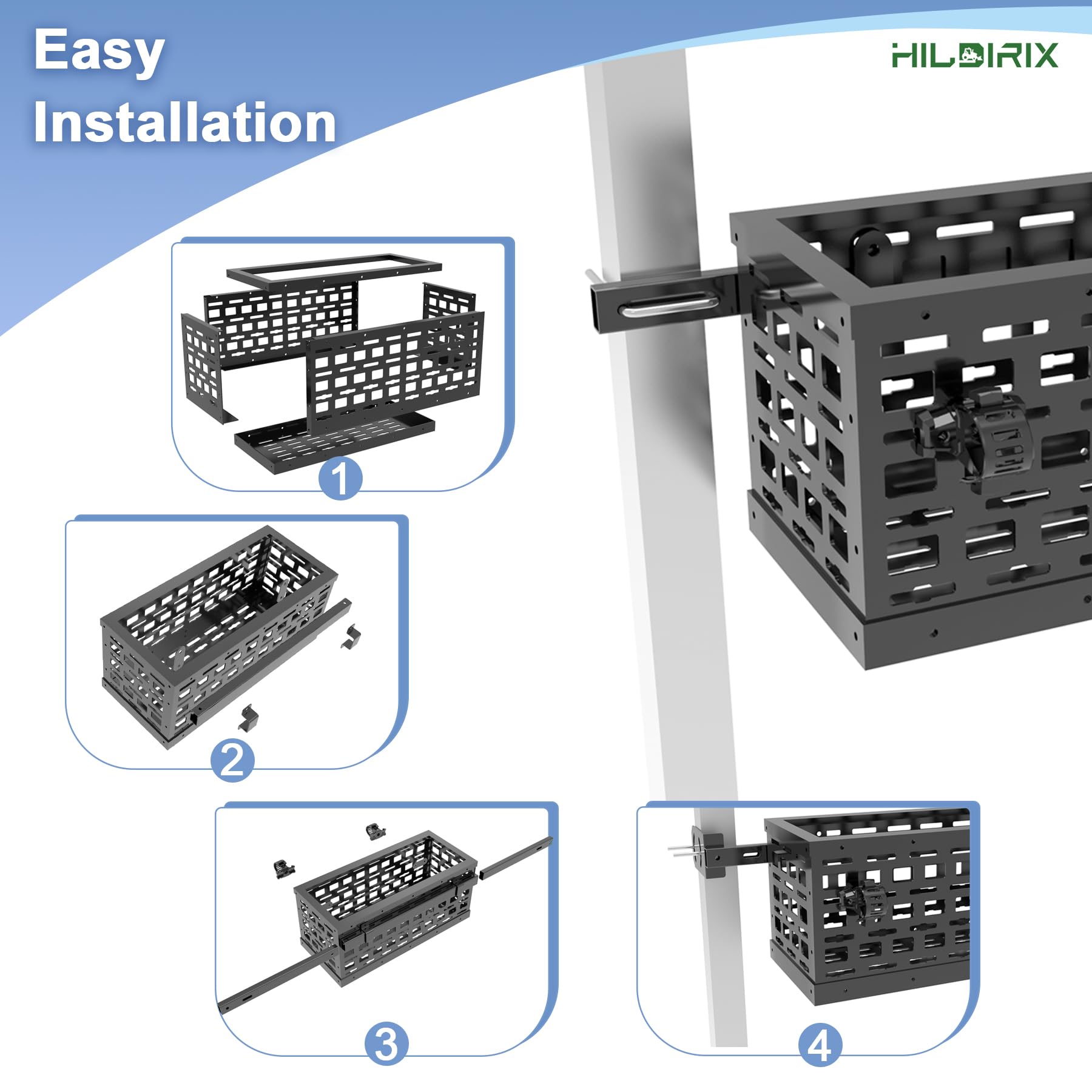 Easy Installation

HILDIRIX

1

2

3

4