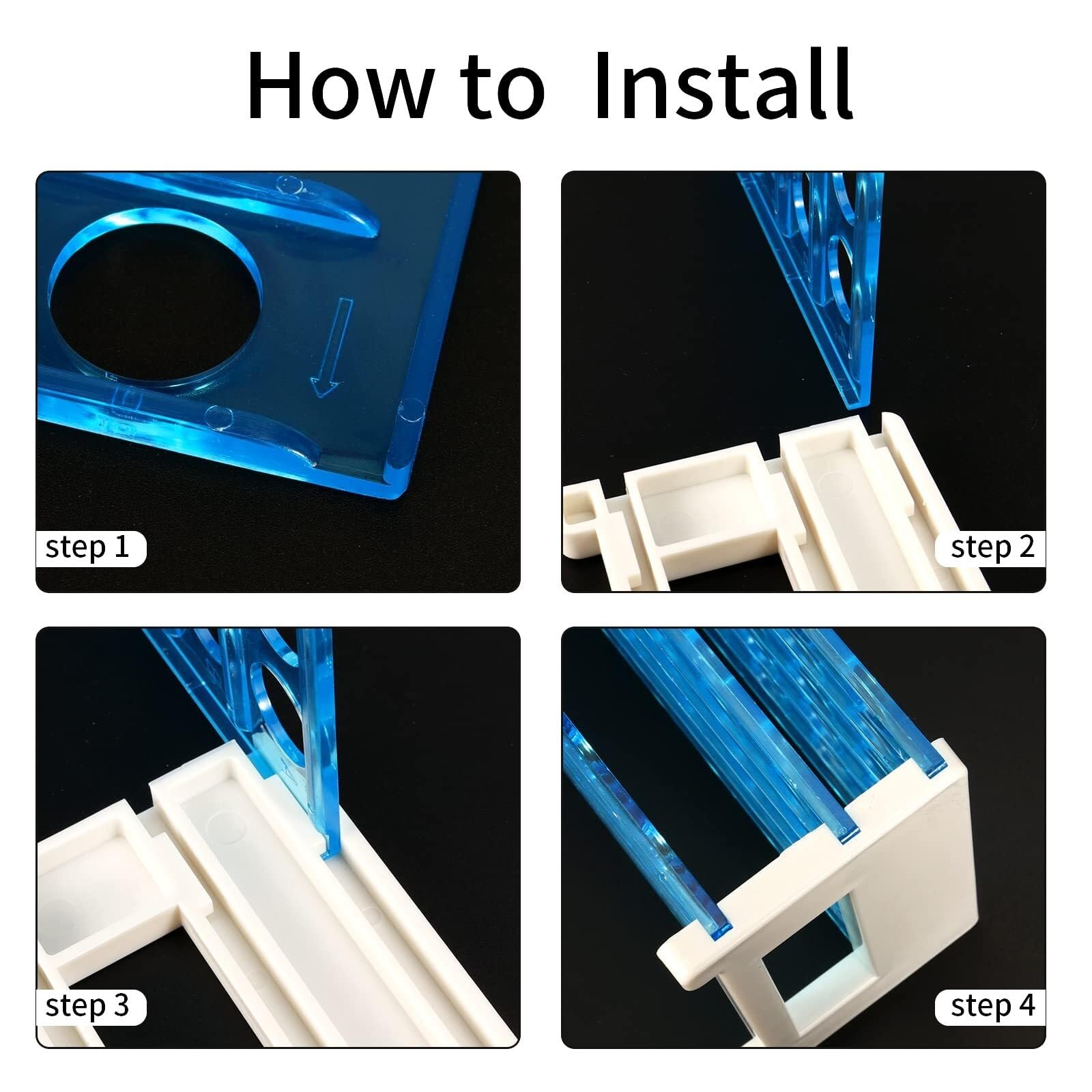 How to Install

step 1

step 2

step 3

step 4