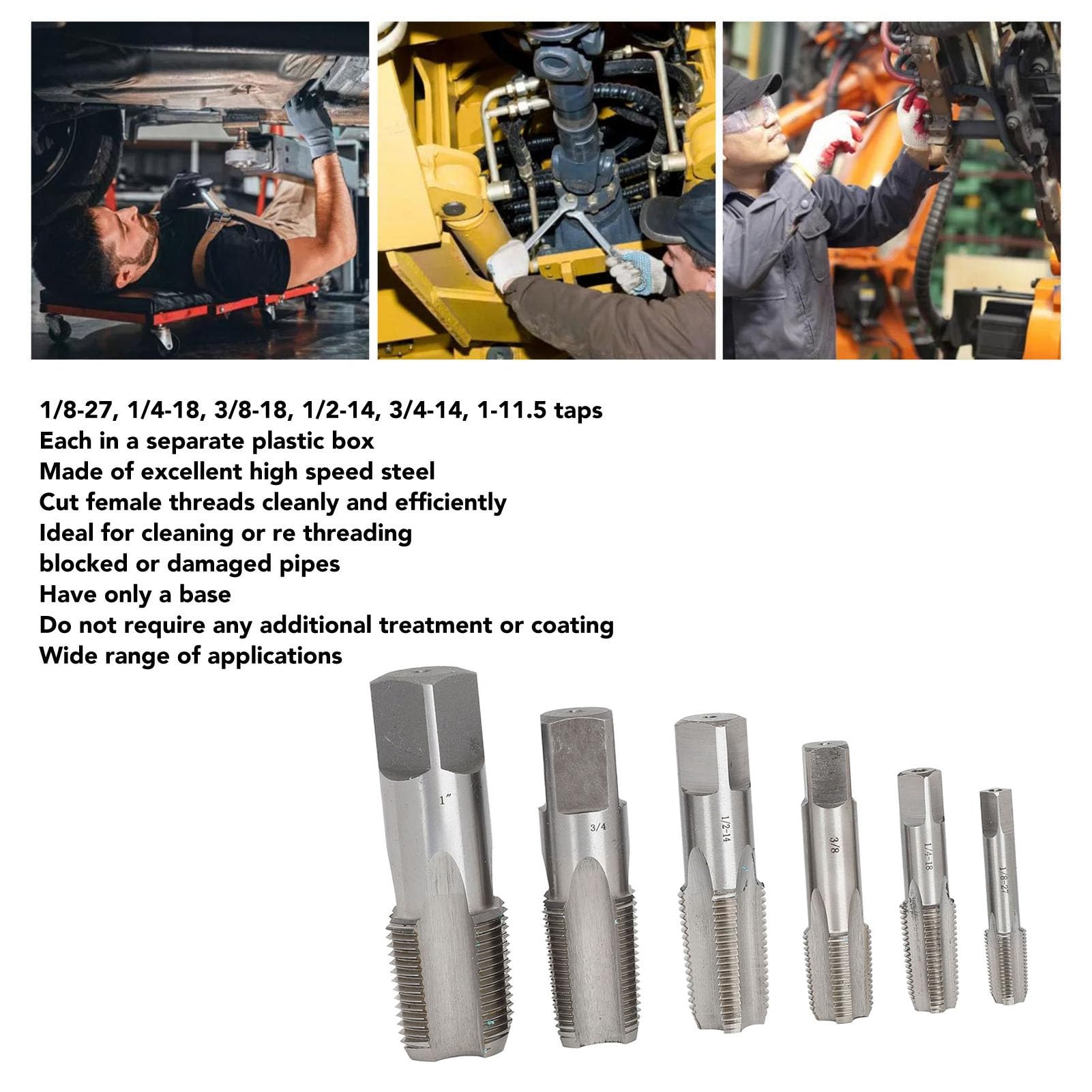 1/8-27, 1/4-18, 3/8-18, 1/2-14, 3/4-14, 1-11.5 taps
Each in a separate plastic box
Made of excellent high speed steel
Cut female threads cleanly and efficiently
Ideal for cleaning or re threading
blocked or damaged pipes
Have only a base
Do not require any additional treatment or coating
Wide range of applications

1"

3/4

1/2-14

3/8

1/4-18

1/8-27