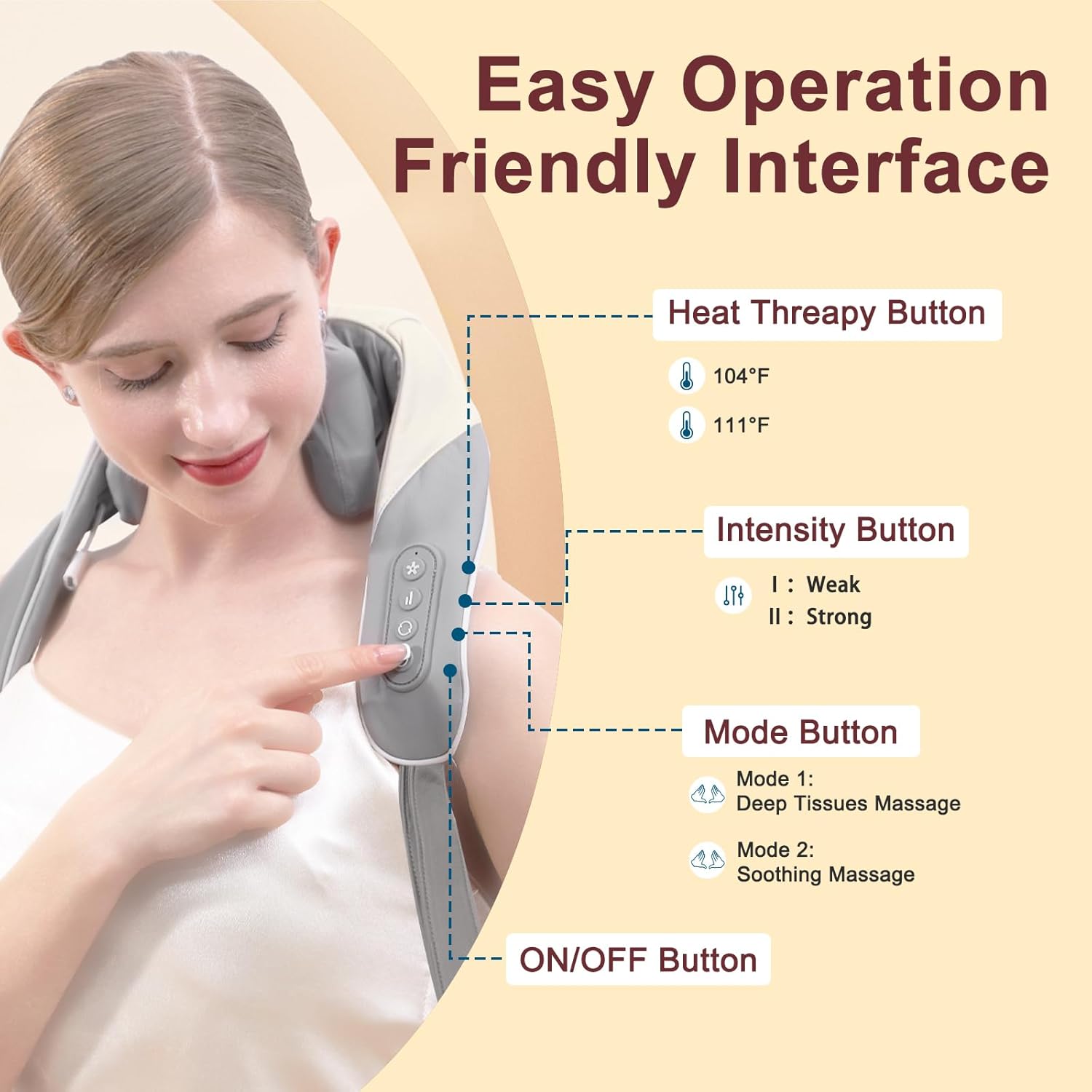 Easy Operation
Friendly Interface

Heat Threapy Button

104°F

111°F

Intensity Button

I : Weak
II : Strong

Mode Button

Mode 1:
Deep Tissues Massage

Mode 2:
Soothing Massage

ON/OFF Button