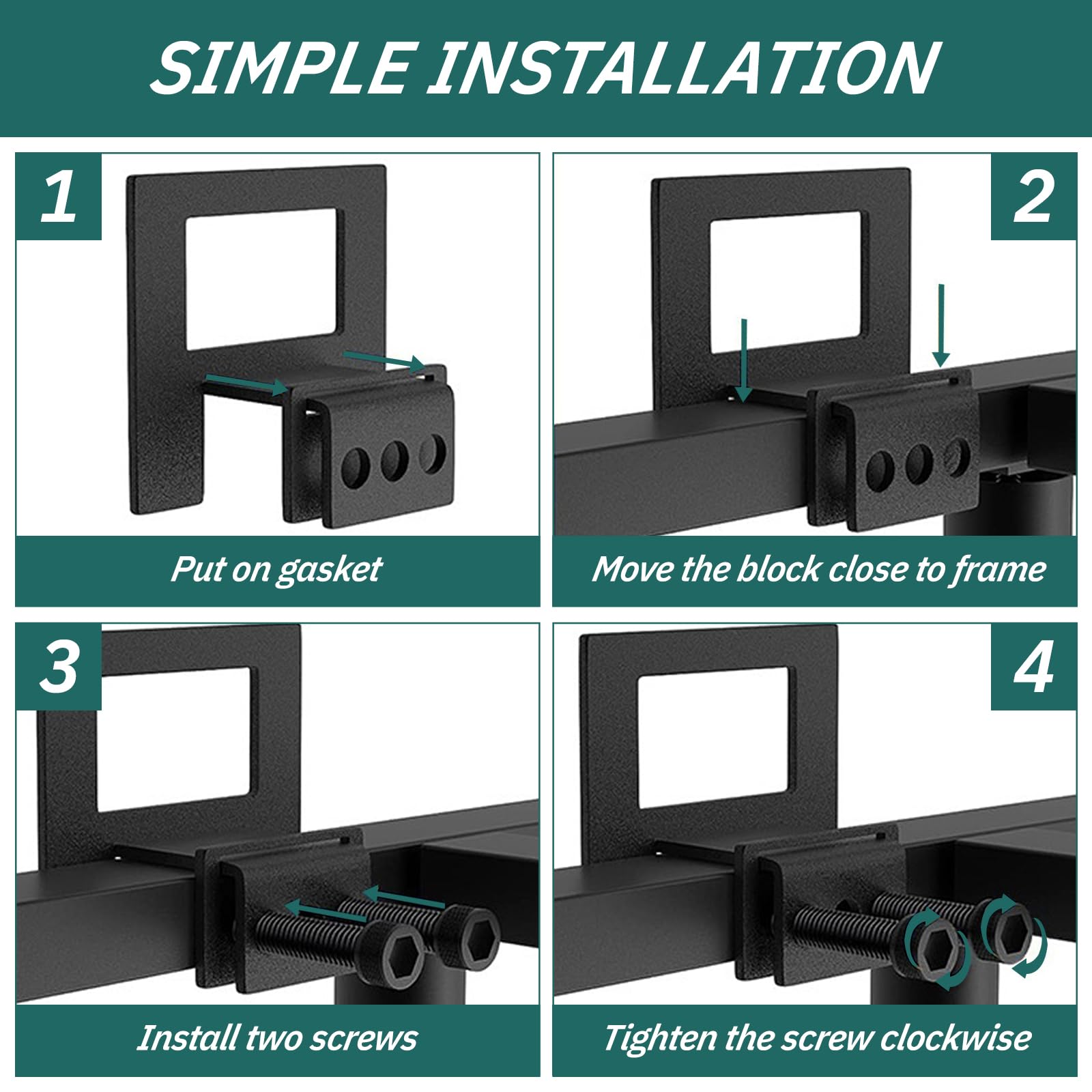 SIMPLE INSTALLATION

1

Put on gasket

2

Move the block close to frame

3

Install two screws

4

Tighten the screw clockwise