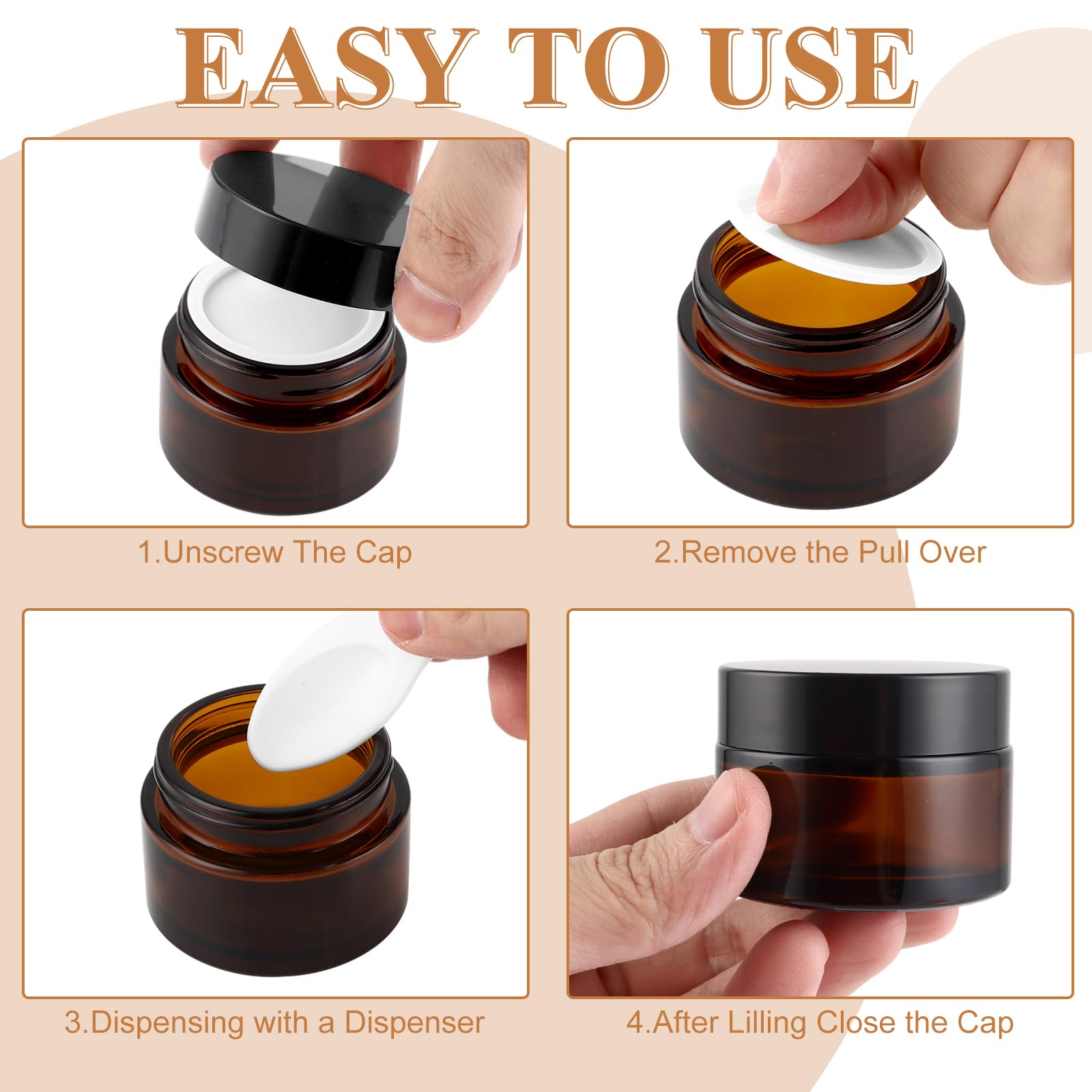 EASY TO USE

1.Unscrew The Cap

2.Remove the Pull Over

3.Dispensing with a Dispenser

4.After Lilling Close the Cap