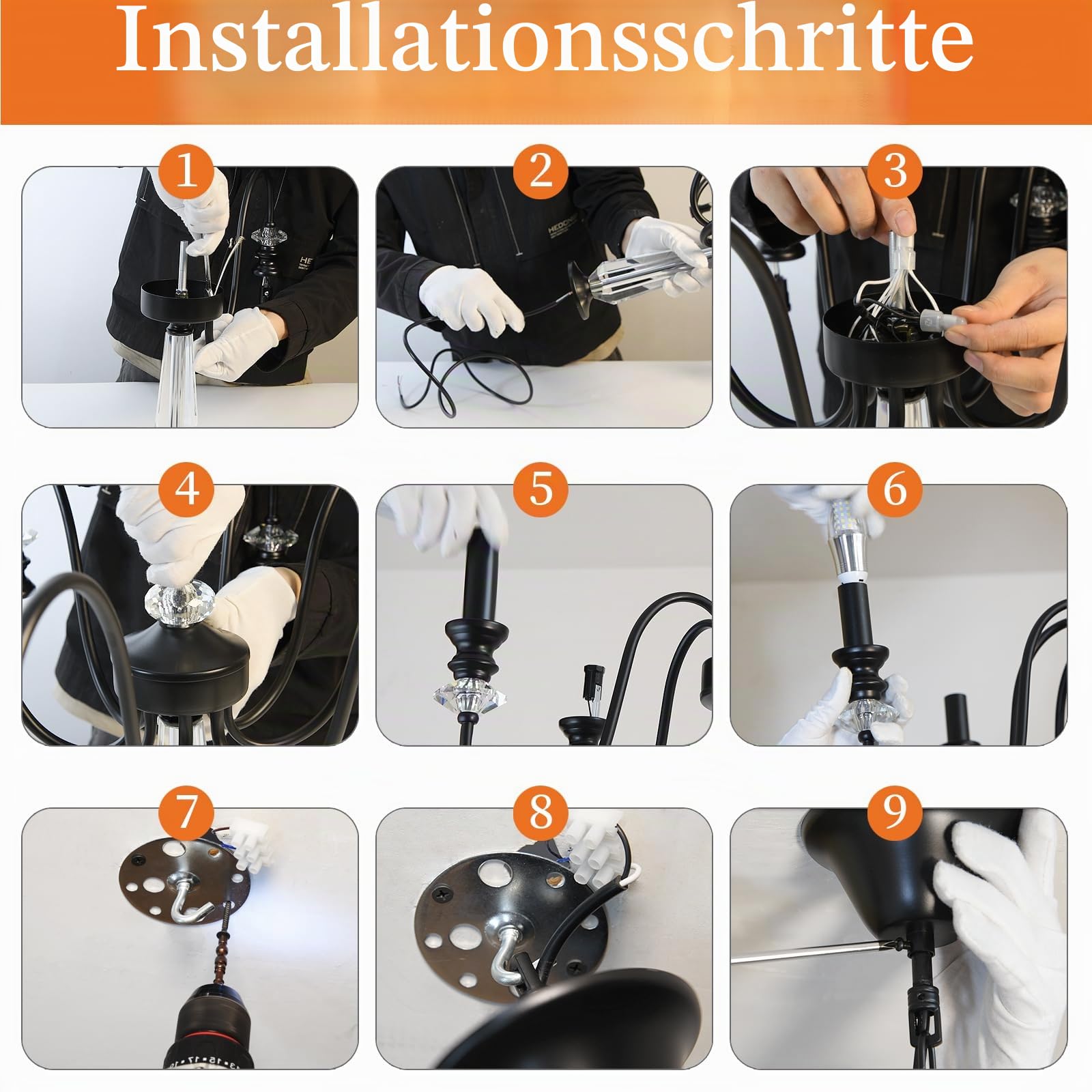 Installationsschritte

1

2

3

4

5

6

7

8

9