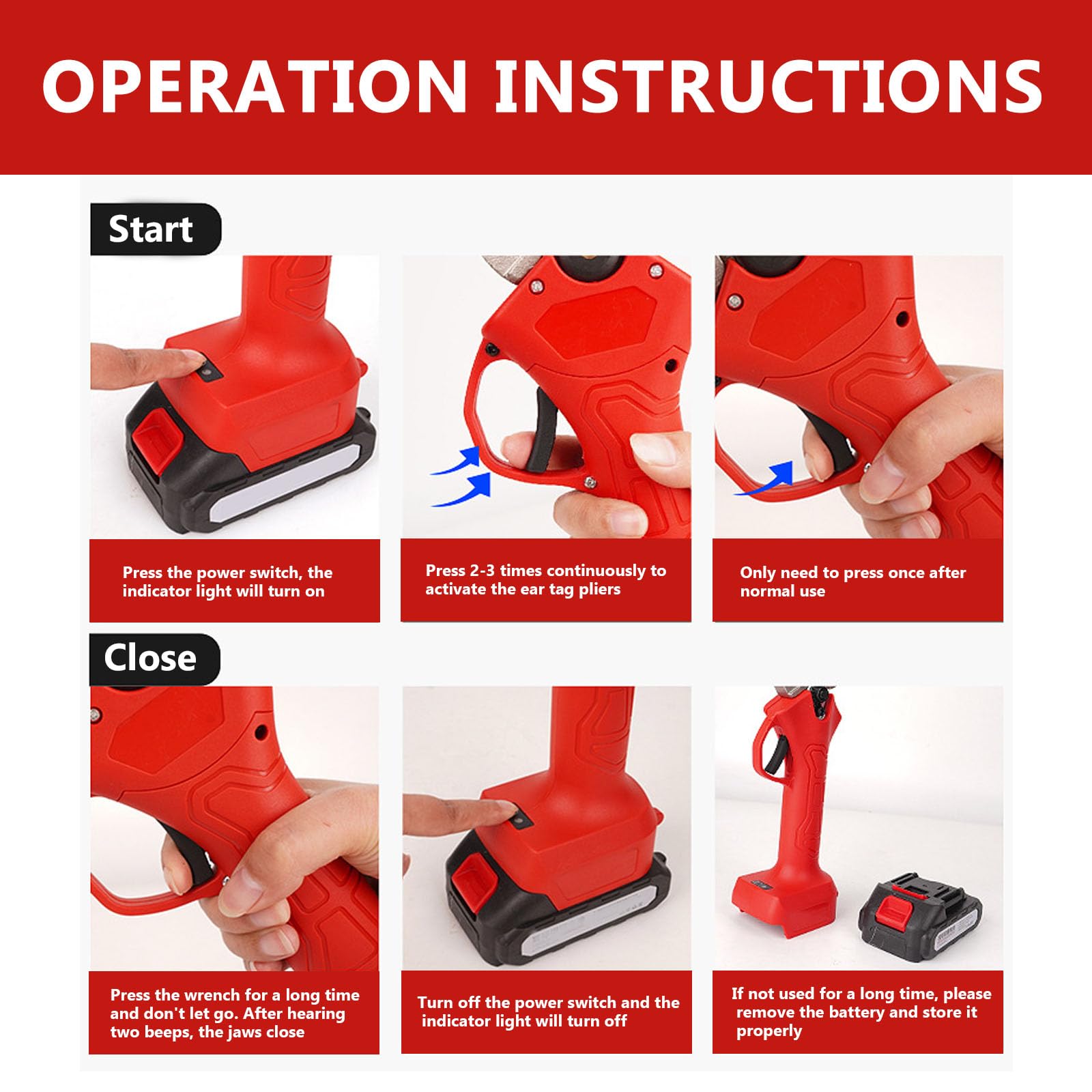 OPERATION INSTRUCTIONS

Start

Press the power switch, the indicator light will turn on

Press 2-3 times continuously to activate the ear tag pliers

Only need to press once after normal use

Close

Press the wrench for a long time and don't let go. After hearing two beeps, the jaws close

Turn off the power switch and the indicator light will turn off

If not used for a long time, please remove the battery and store it properly