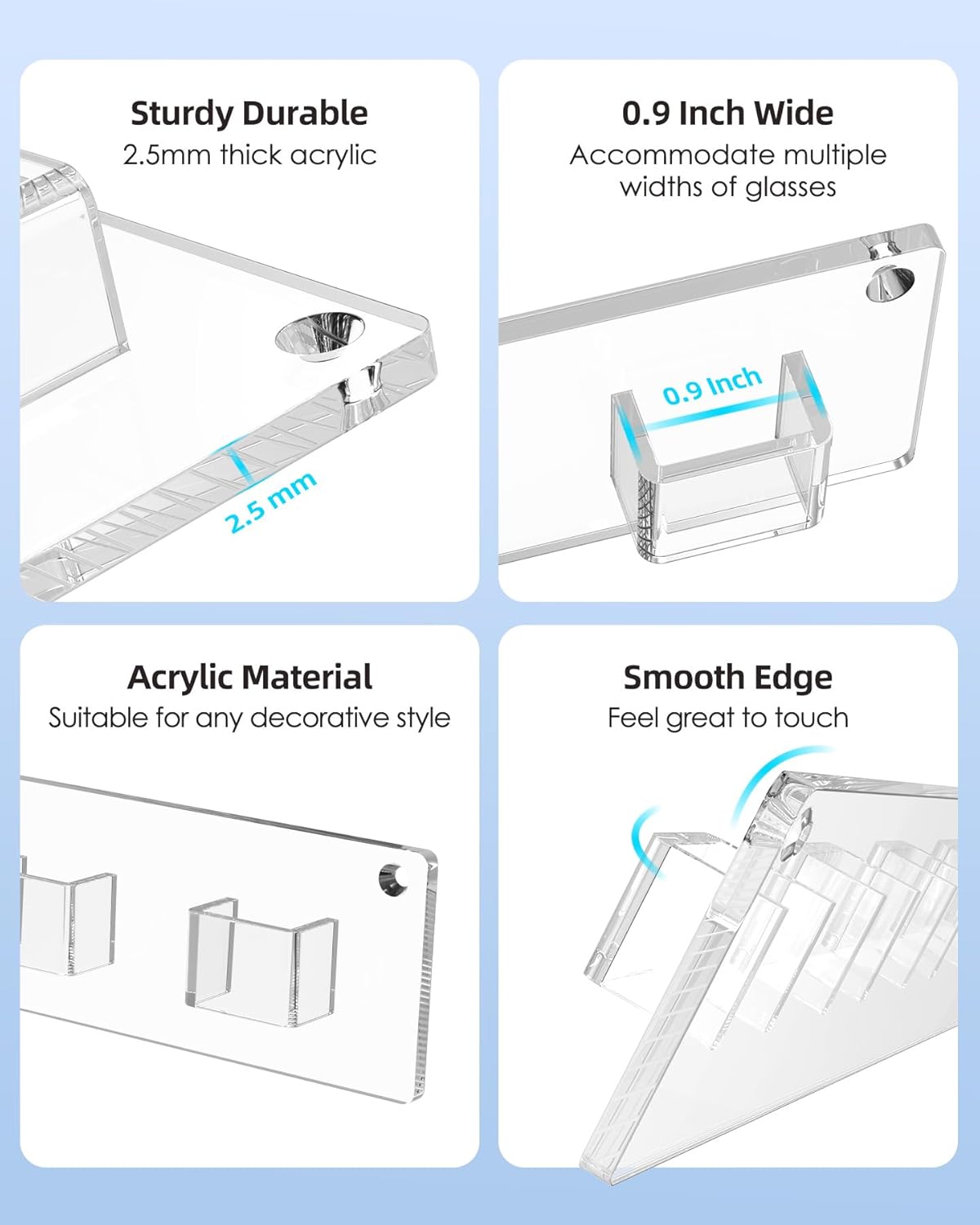 Sturdy Durable
2.5mm thick acrylic

2.5 mm

0.9 Inch Wide
Accommodate multiple widths of glasses

0.9 Inch

Acrylic Material
Suitable for any decorative style

Smooth Edge
Feel great to touch