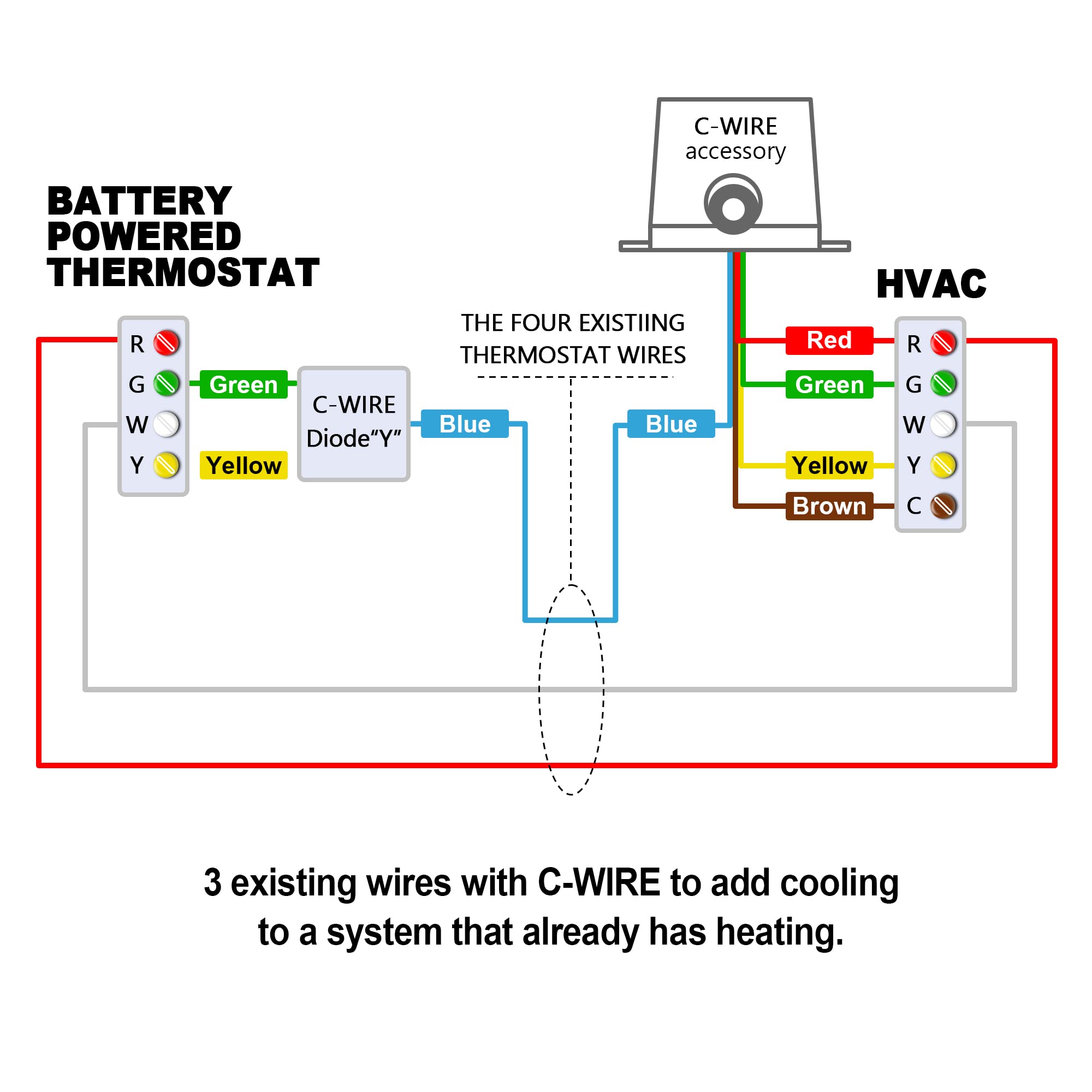 C-WIRE
accessory

BATTERY
POWERED
THERMOSTAT

HVAC

THE FOUR EXISTIING
THERMOSTAT WIRES

R
G
W
Y

Green

Yellow

C-WIRE
Diode"Y"

Blue

Blue

Red

Green

Yellow

Brown

R
G
W
Y
C

3 existing wires with C-WIRE to add cooling to a system that already has heating.