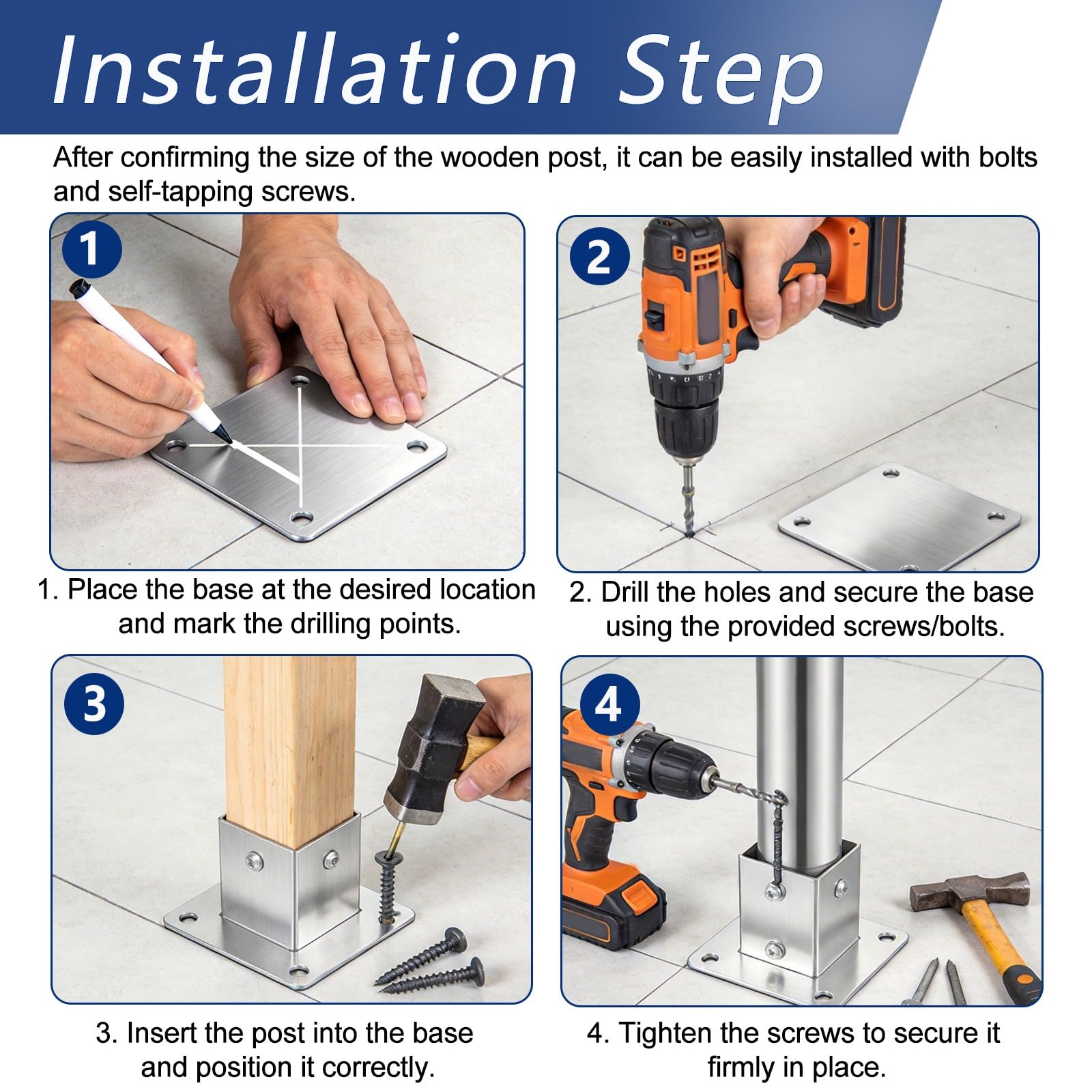 Installation Step

After confirming the size of the wooden post, it can be easily installed with bolts and self-tapping screws.

1

1. Place the base at the desired location and mark the drilling points.

2

2. Drill the holes and secure the base using the provided screws/bolts.

3

3. Insert the post into the base and position it correctly.

4

4. Tighten the screws to secure it firmly in place.