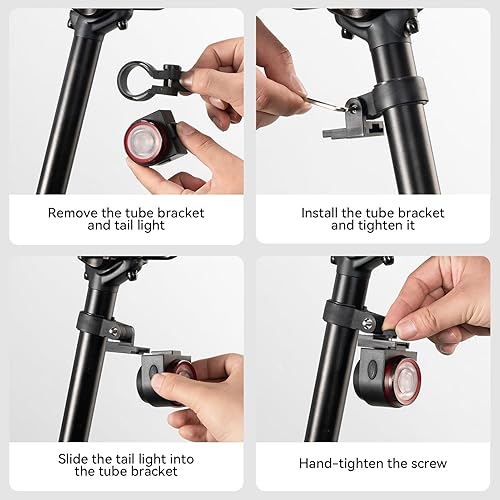 Remove the tube bracket and tail light

Install the tube bracket and tighten it

Slide the tail light into the tube bracket

Hand-tighten the screw