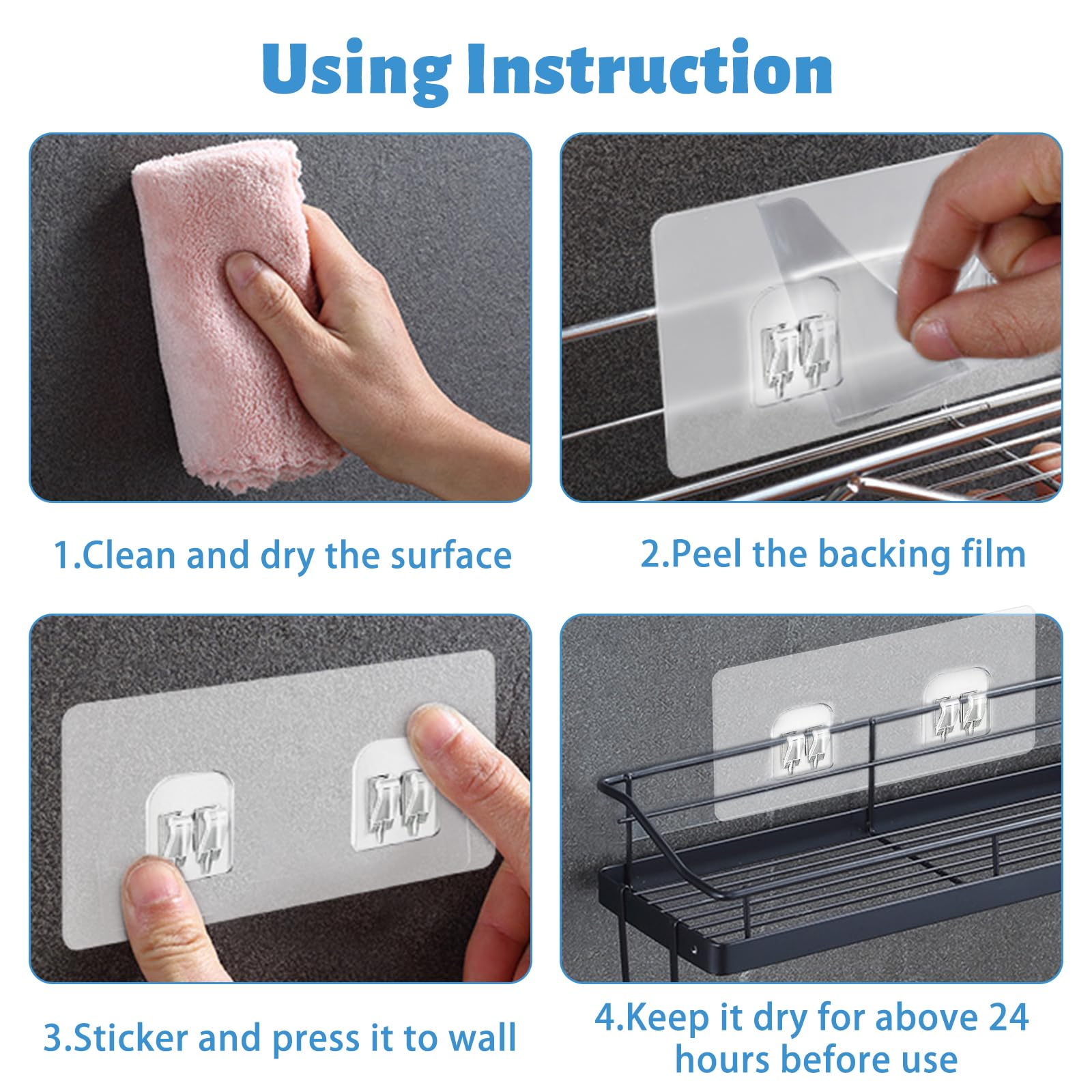 Using Instruction

1.Clean and dry the surface

2.Peel the backing film

3.Sticker and press it to wall

4.Keep it dry for above 24 hours before use