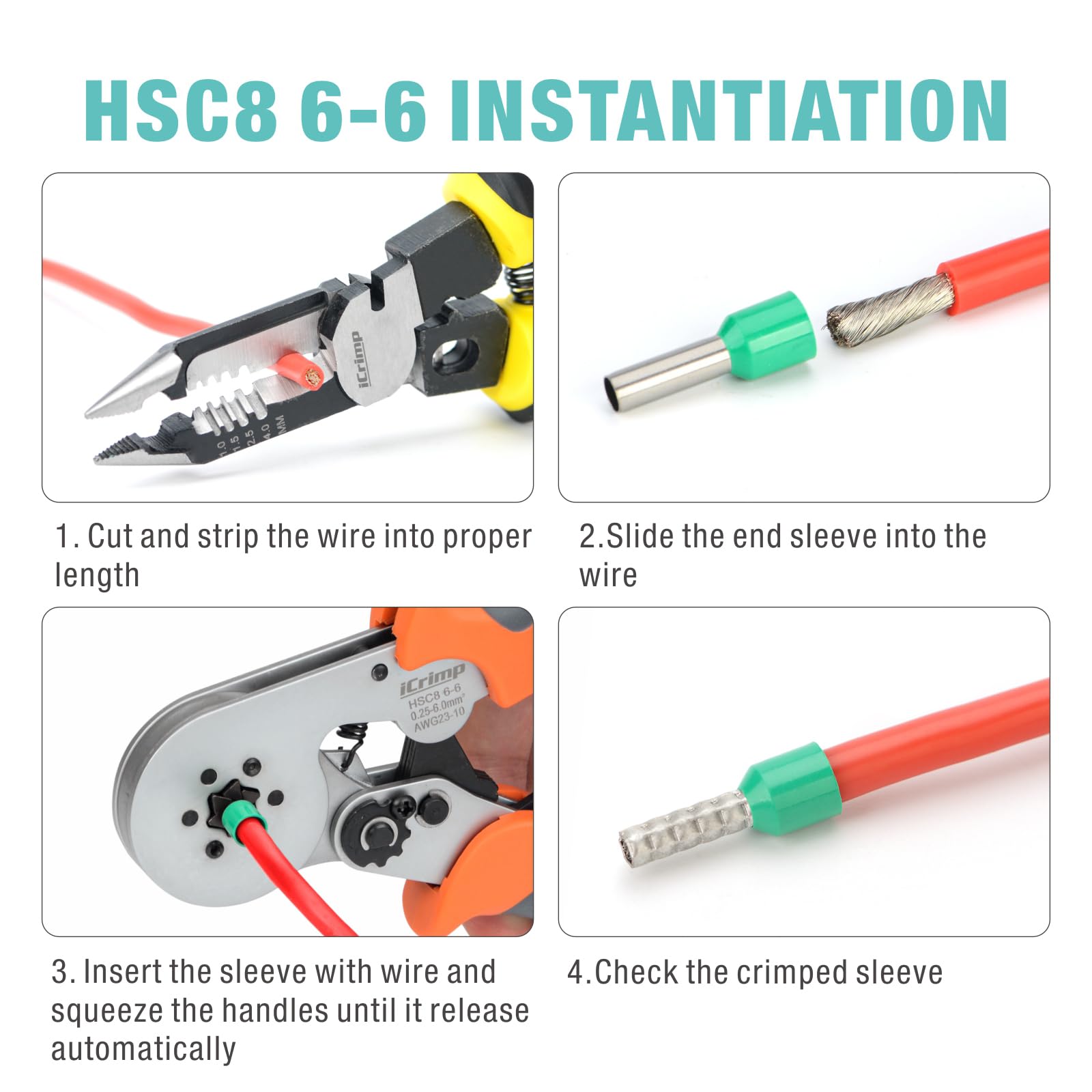 HSC8 6-6 INSTANTIATION

iCrimp

1.0 1.5 2.5 4.0 MM

1. Cut and strip the wire into proper length

2.Slide the end sleeve into the wire

iCrimp
HSC8 6-6
0.25-6.0mm²
AWG23-10

3. Insert the sleeve with wire and squeeze the handles until it release automatically

4.Check the crimped sleeve