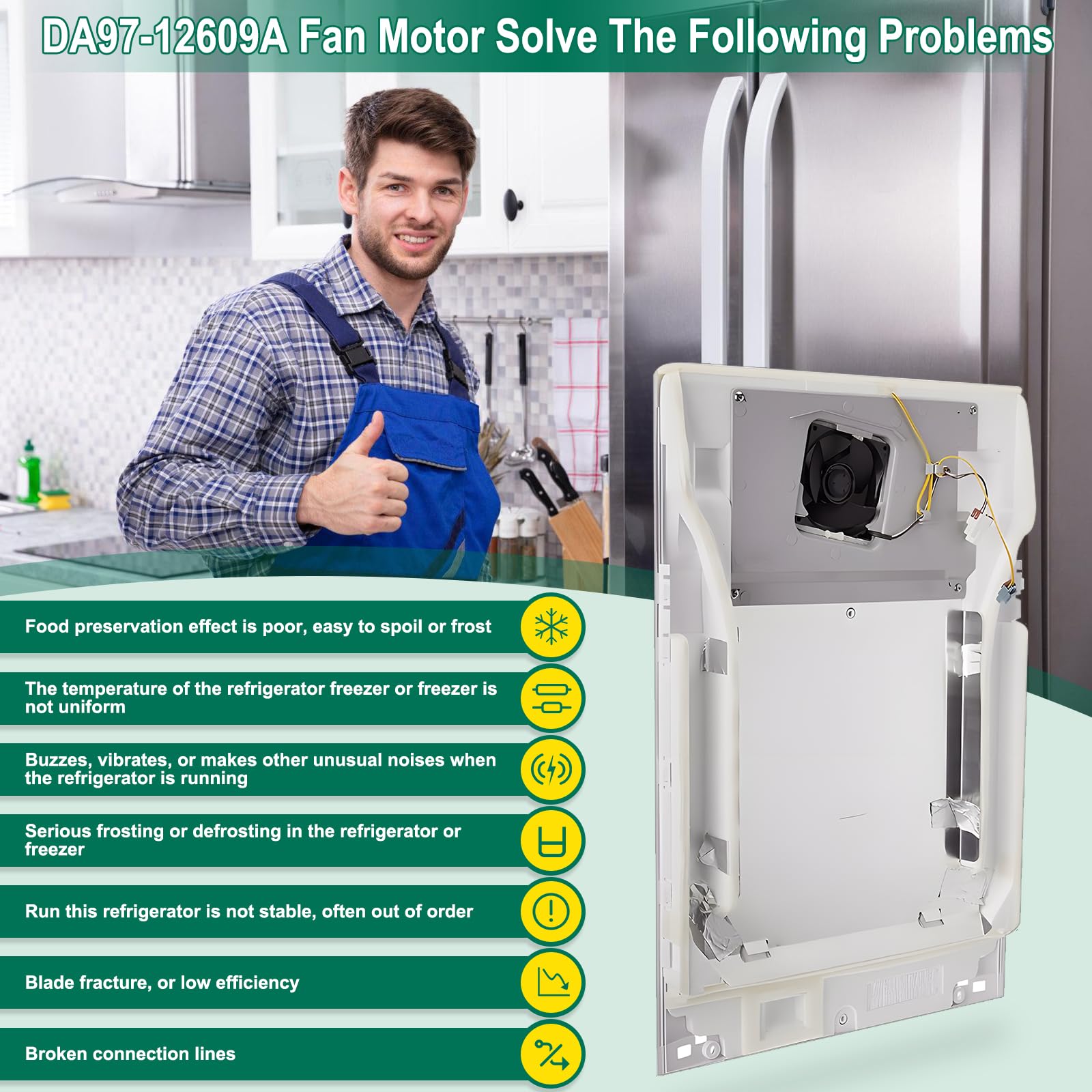 DA97-12609A Fan Motor Solve The Following Problems

Food preservation effect is poor, easy to spoil or frost

The temperature of the refrigerator freezer or freezer is not uniform

Buzzes, vibrates, or makes other unusual noises when the refrigerator is running

Serious frosting or defrosting in the refrigerator or freezer

Run this refrigerator is not stable, often out of order

Blade fracture, or low efficiency

Broken connection lines