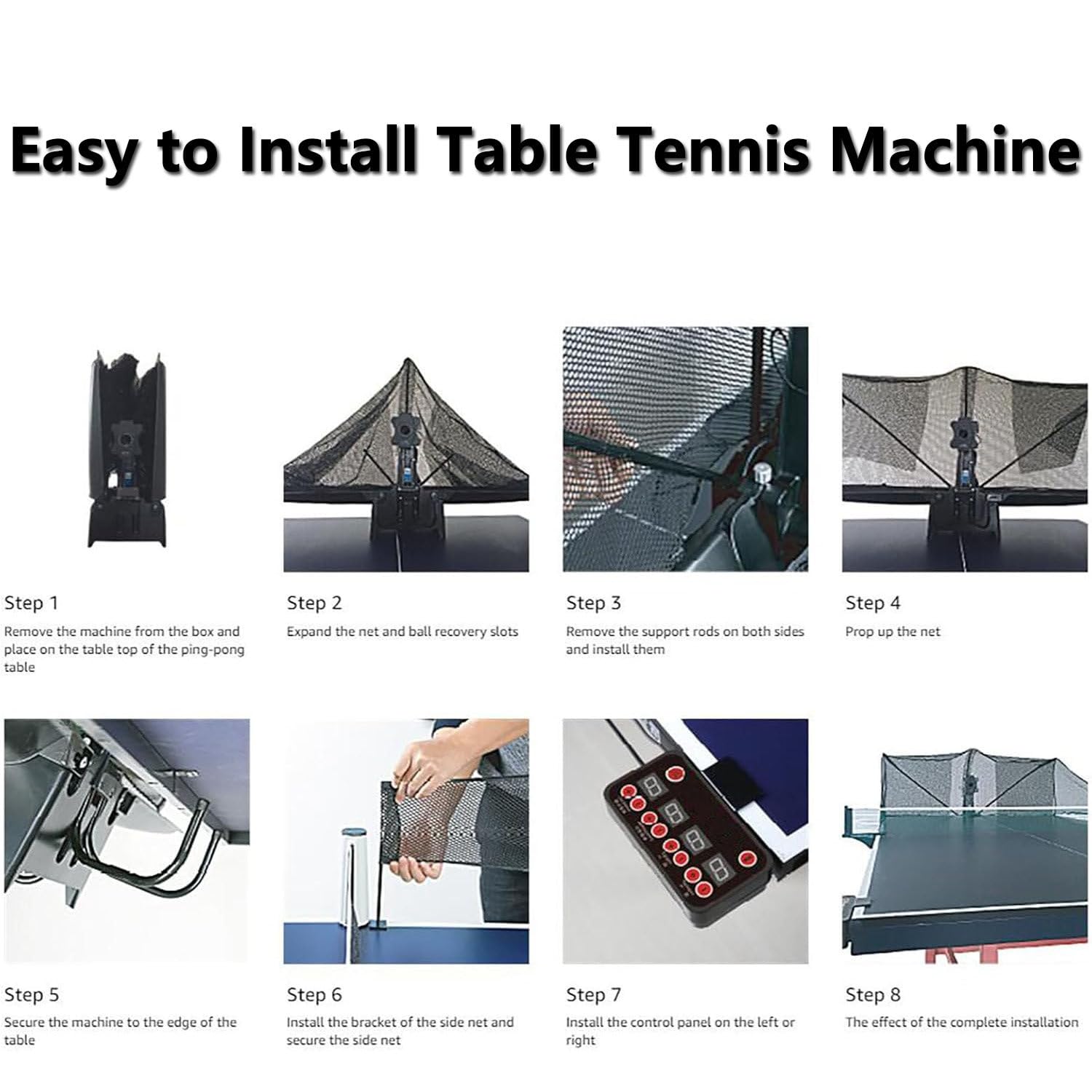 Easy to Install Table Tennis Machine

Step 1
Remove the machine from the box and place on the table top of the ping-pong table

Step 2
Expand the net and ball recovery slots

Step 3
Remove the support rods on both sides and install them

Step 4
Prop up the net

Step 5
Secure the machine to the edge of the table

Step 6
Install the bracket of the side net and secure the side net

Step 7
Install the control panel on the left or right

Step 8
The effect of the complete installation