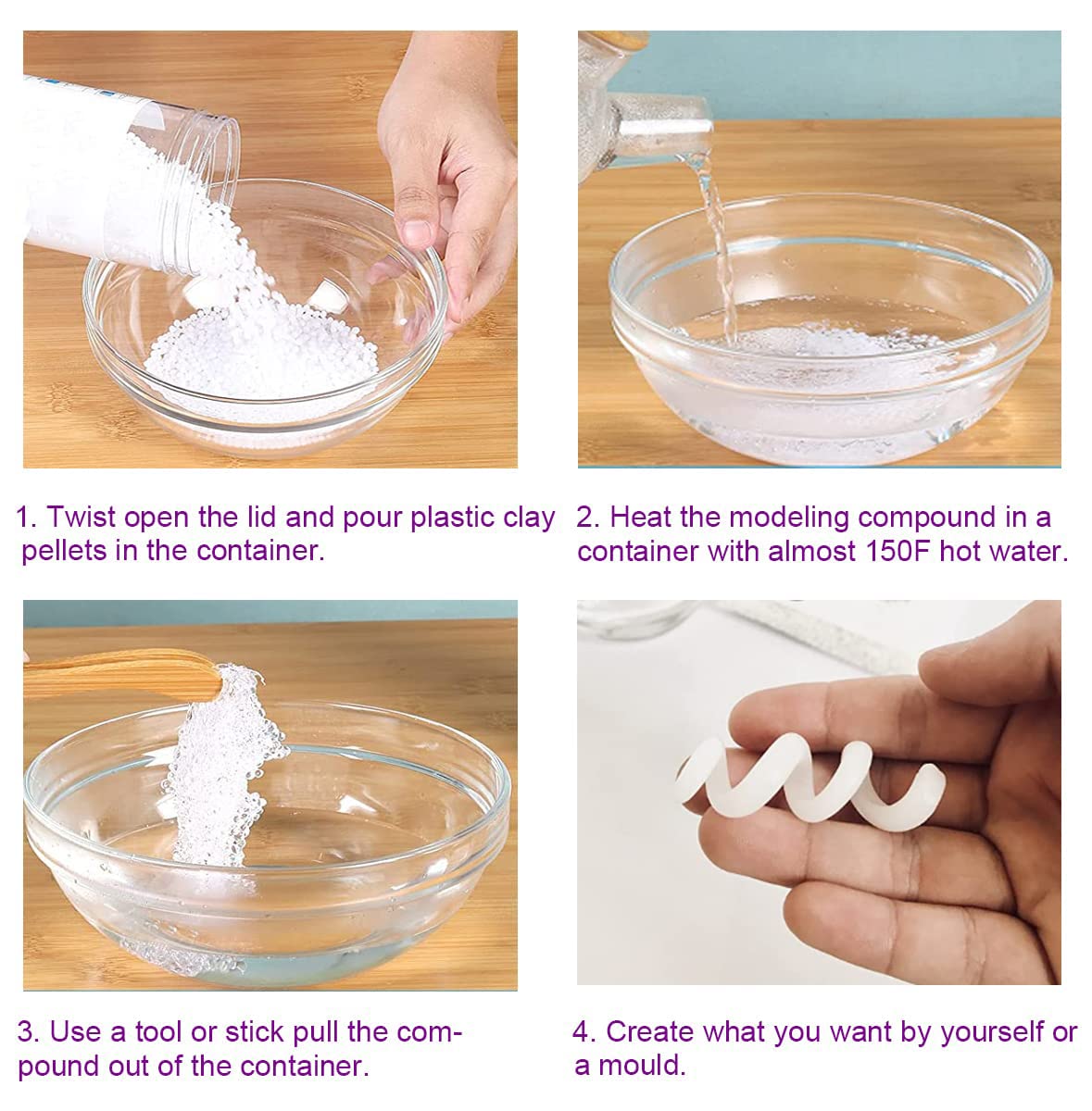 1. Twist open the lid and pour plastic clay pellets in the container.

2. Heat the modeling compound in a container with almost 150F hot water.

3. Use a tool or stick pull the compound out of the container.

4. Create what you want by yourself or a mould.