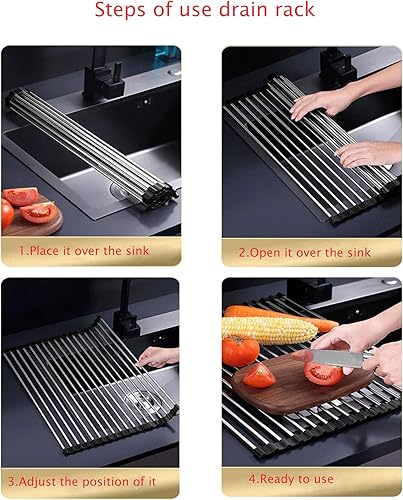 Steps of use drain rack

1.Place it over the sink

2.Open it over the sink

3.Adjust the position of it

4.Ready to use