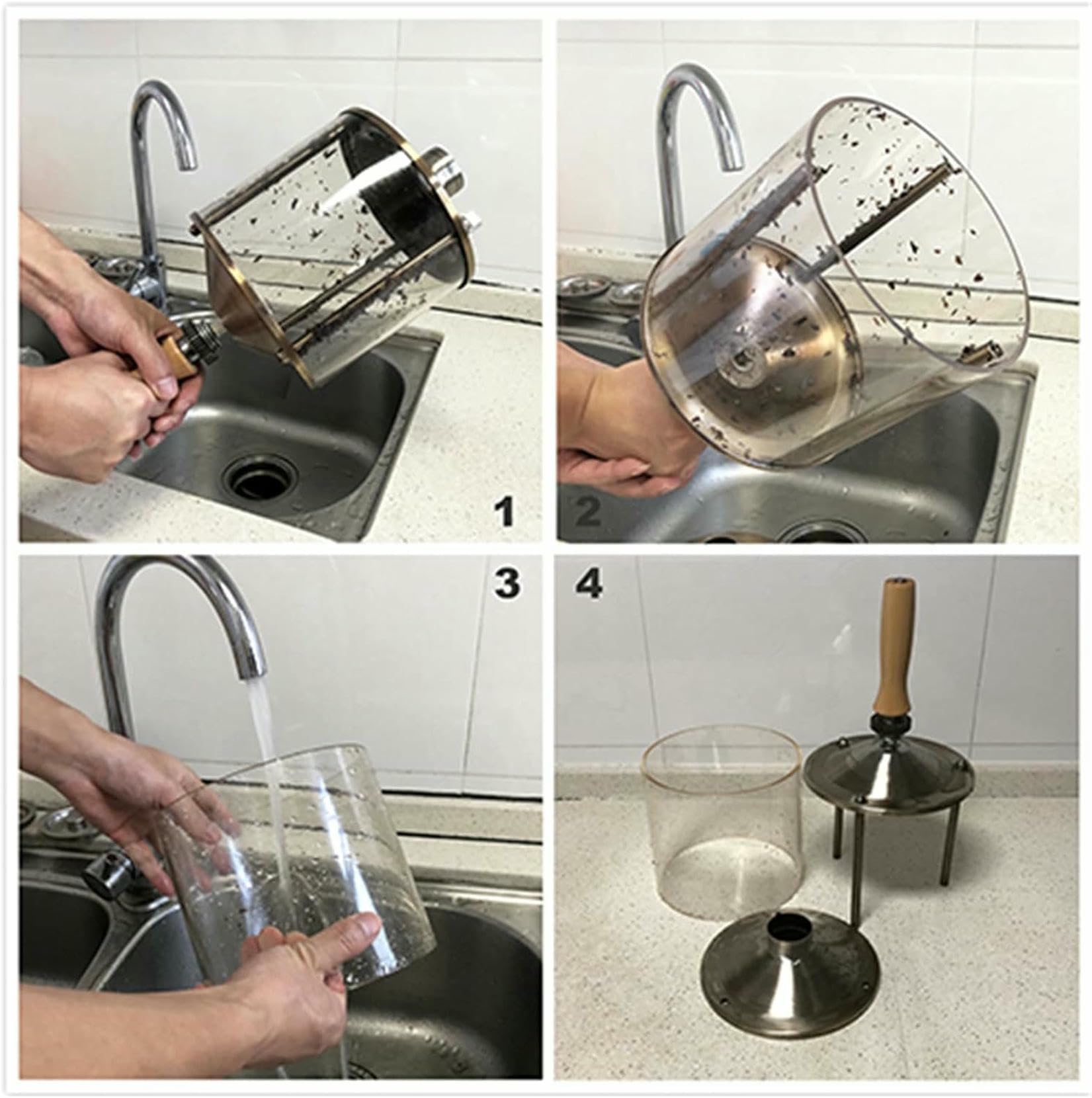 1
2
3
4